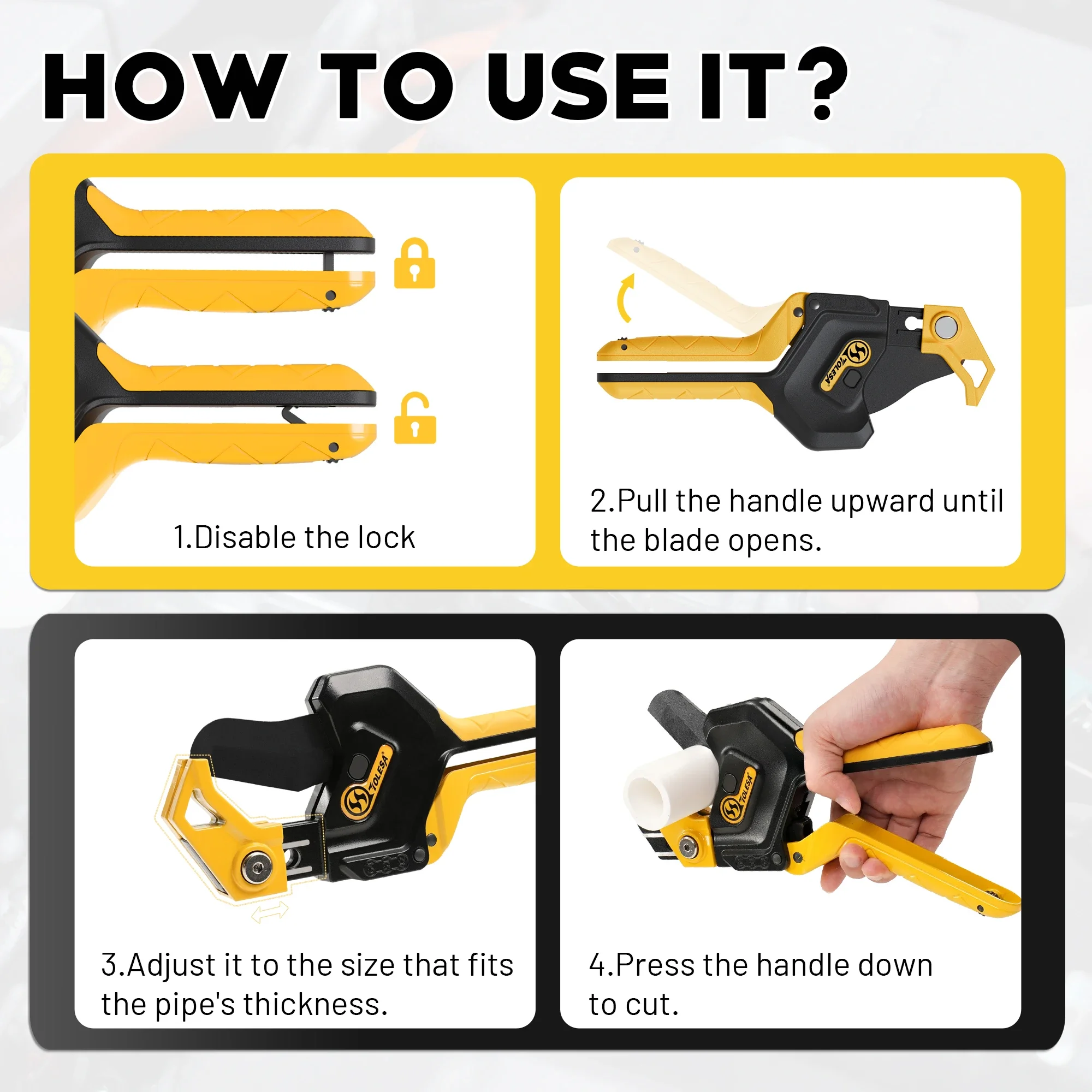 HOW TO USE IT?

1.Disable the lock

2.Pull the handle upward until the blade opens.

3.Adjust it to the size that fits the pipe's thickness.

4.Press the handle down to cut.