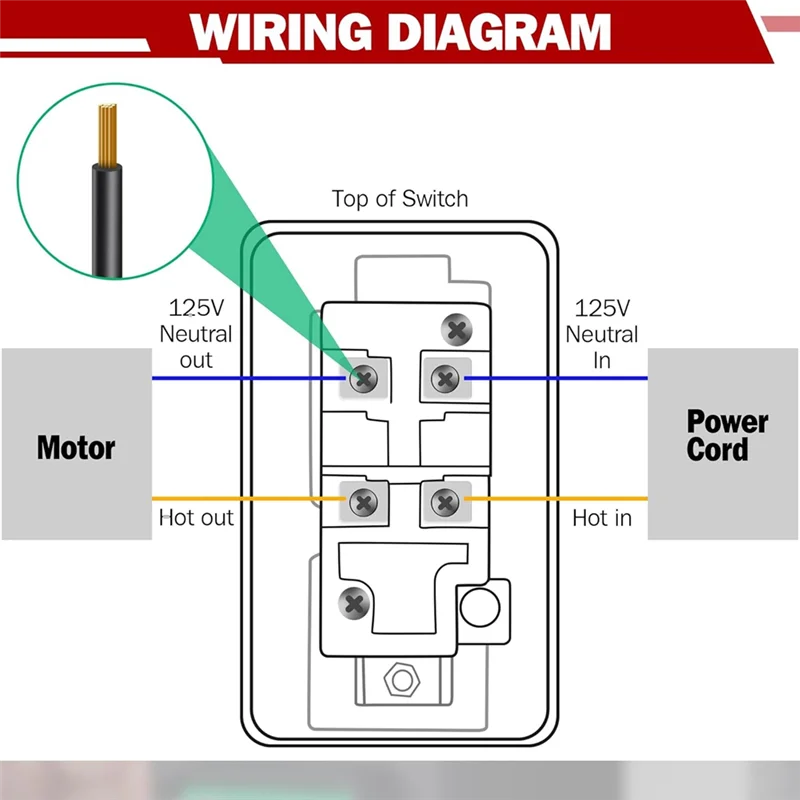 WIRING DIAGRAM

Top of Switch

125V
Neutral
out

125V
Neutral
In

Motor

Power
Cord

Hot out

Hot in