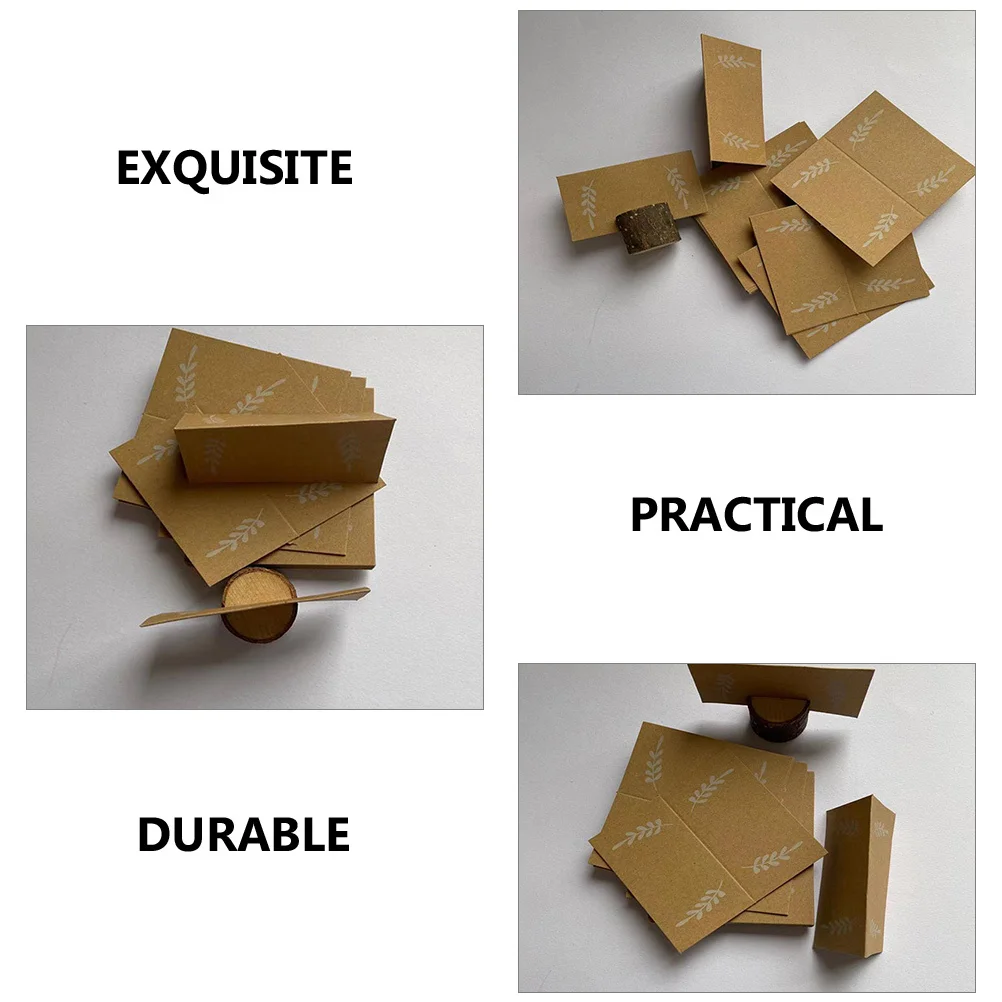 EXQUISITE

PRACTICAL

DURABLE