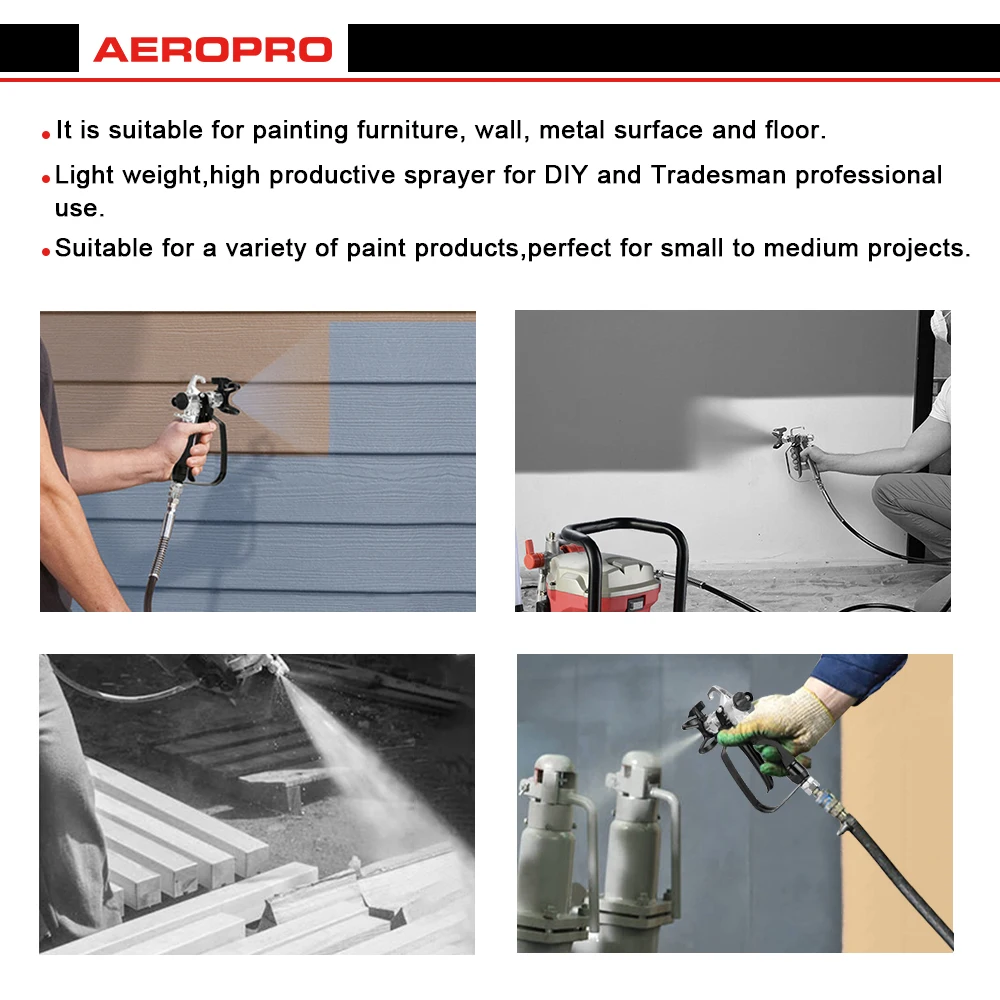 AEROPRO

• It is suitable for painting furniture, wall, metal surface and floor.

• Light weight,high productive sprayer for DIY and Tradesman professional use.

• Suitable for a variety of paint products,perfect for small to medium projects.