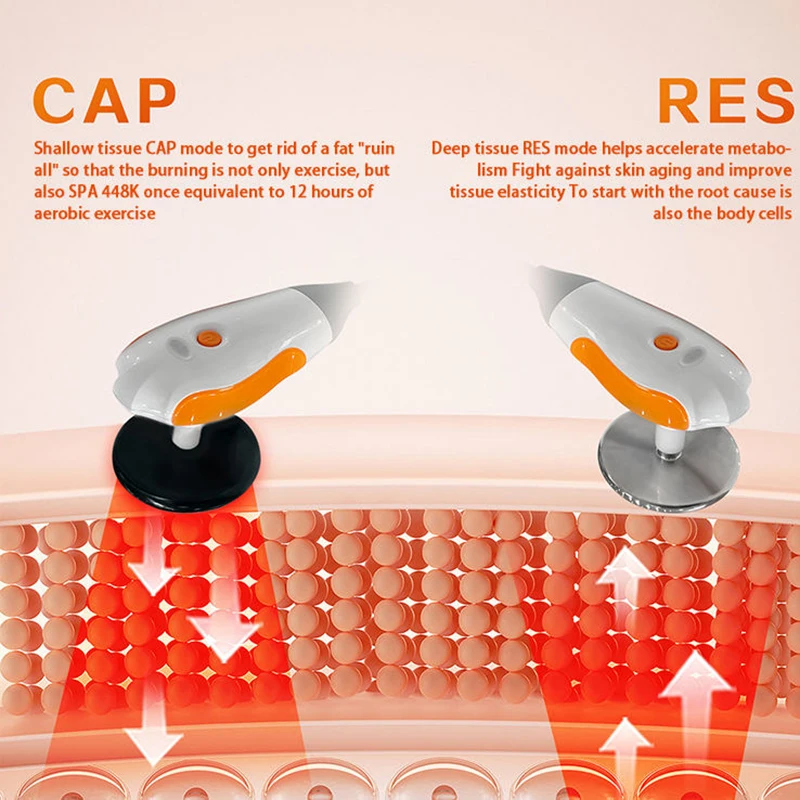 CAP

Shallow tissue CAP mode to get rid of a fat "ruin all" so that the burning is not only exercise, but also SPA 448K once equivalent to 12 hours of aerobic exercise

RES

Deep tissue RES mode helps accelerate metabolism Fight against skin aging and improve tissue elasticity To start with the root cause is also the body cells