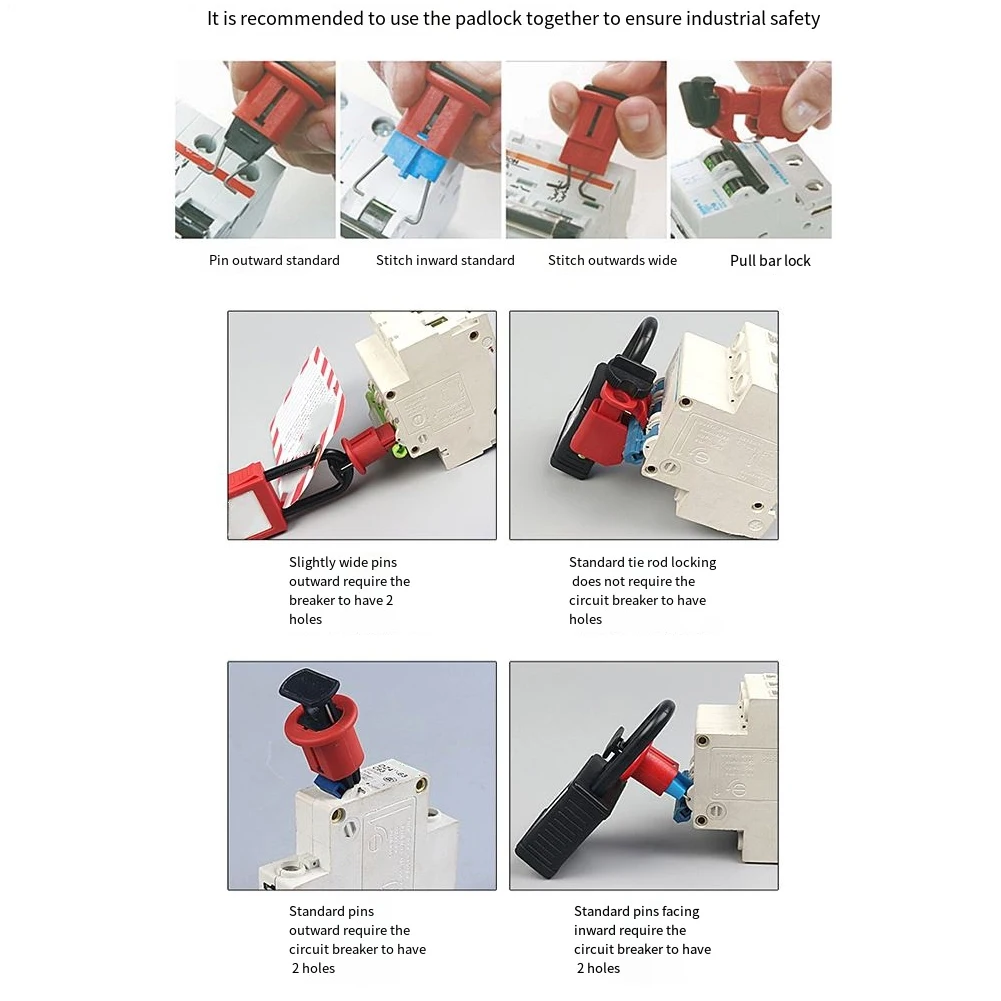 It is recommended to use the padlock together to ensure industrial safety

Pin outward standard

Stitch inward standard

Stitch outwards wide

Pull bar lock

Slightly wide pins outward require the breaker to have 2 holes

Standard tie rod locking does not require the circuit breaker to have holes

Standard pins outward require the circuit breaker to have 2 holes

Standard pins facing inward require the circuit breaker to have 2 holes