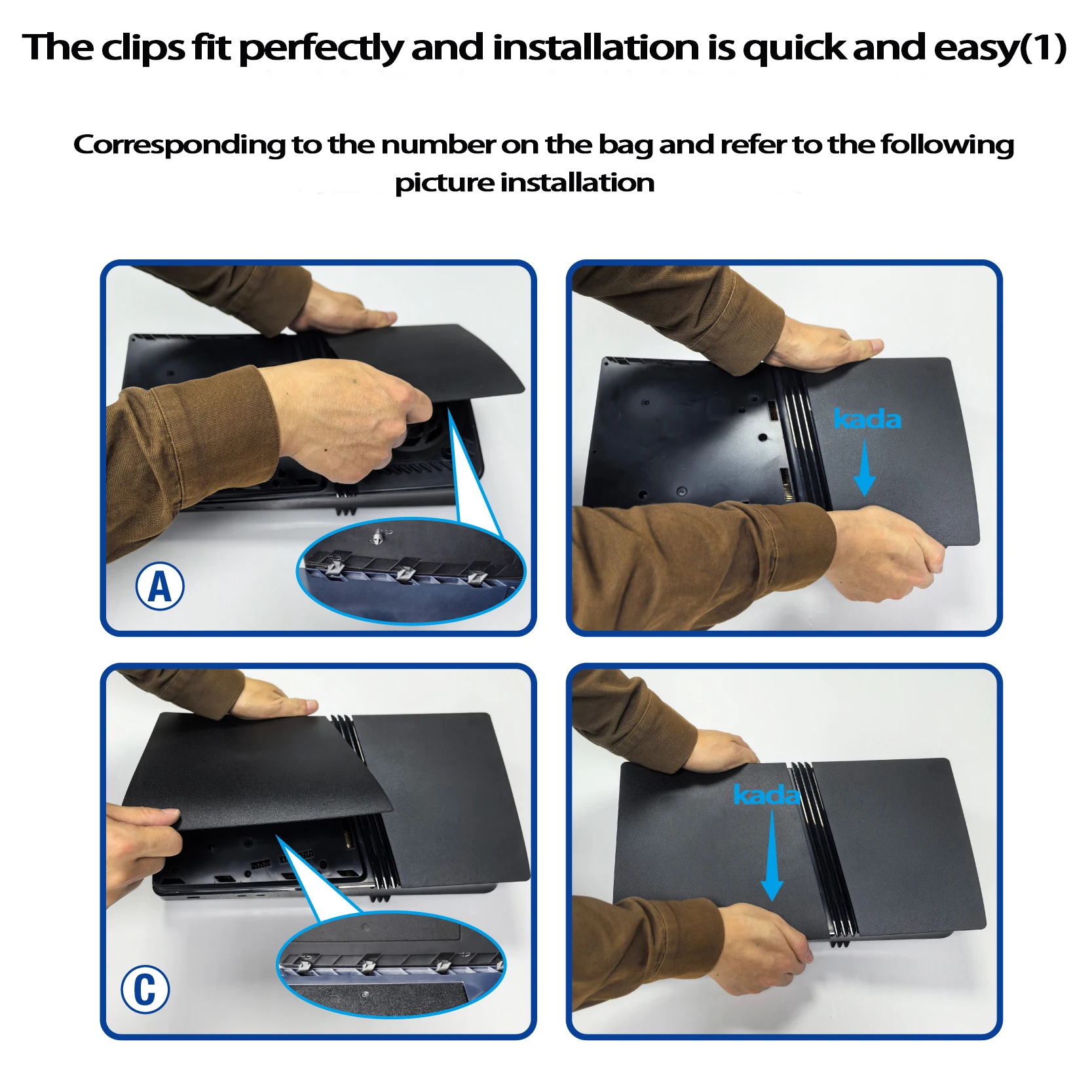 The clips fit perfectly and installation is quick and easy(1)

Corresponding to the number on the bag and refer to the following picture installation

A

kada

C

kada