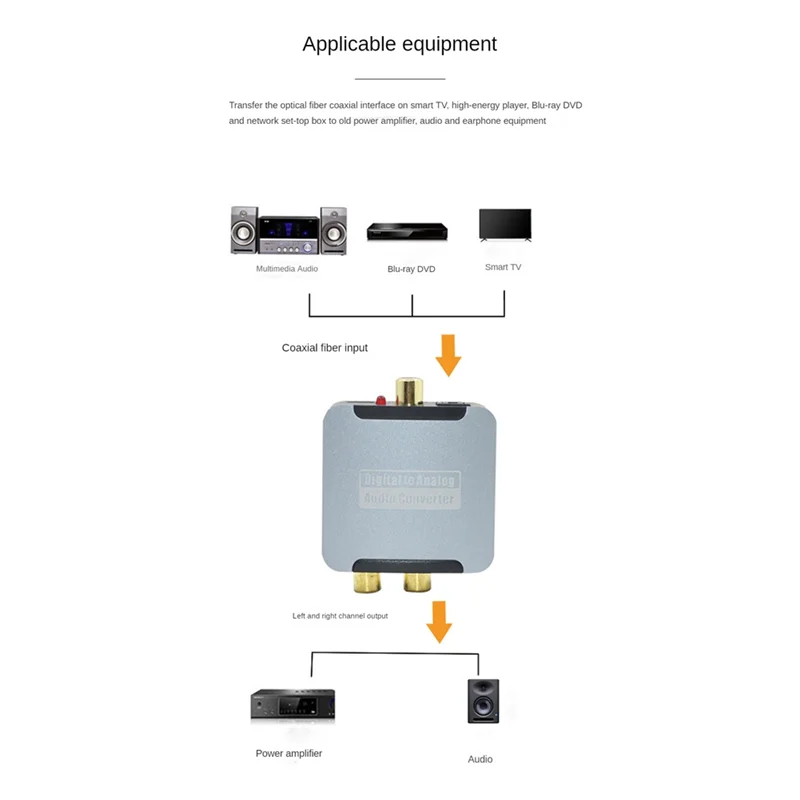 Applicable equipment

Transfer the optical fiber coaxial interface on smart TV, high-energy player, Blu-ray DVD and network set-top box to old power amplifier, audio and earphone equipment

Multimedia Audio

Blu-ray DVD

Smart TV

Coaxial fiber input

Digital to Analog
Audio Converter

Left and right channel output

Power amplifier

Audio