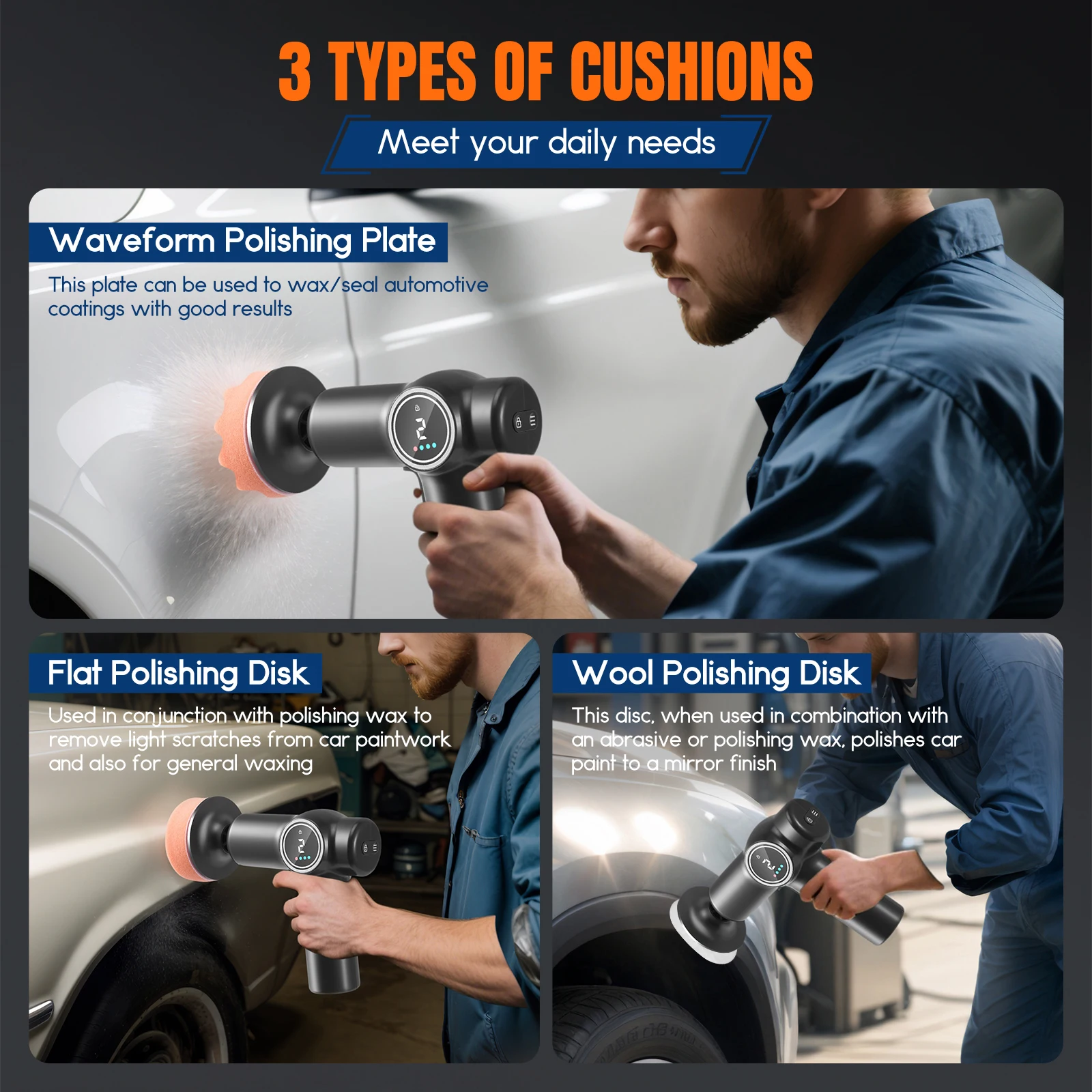 3 TYPES OF CUSHIONS

Meet your daily needs

Waveform Polishing Plate

This plate can be used to wax/seal automotive coatings with good results

Flat Polishing Disk

Used in conjunction with polishing wax to remove light scratches from car paintwork and also for general waxing

Wool Polishing Disk

This disc, when used in combination with an abrasive or polishing wax, polishes car paint to a mirror finish