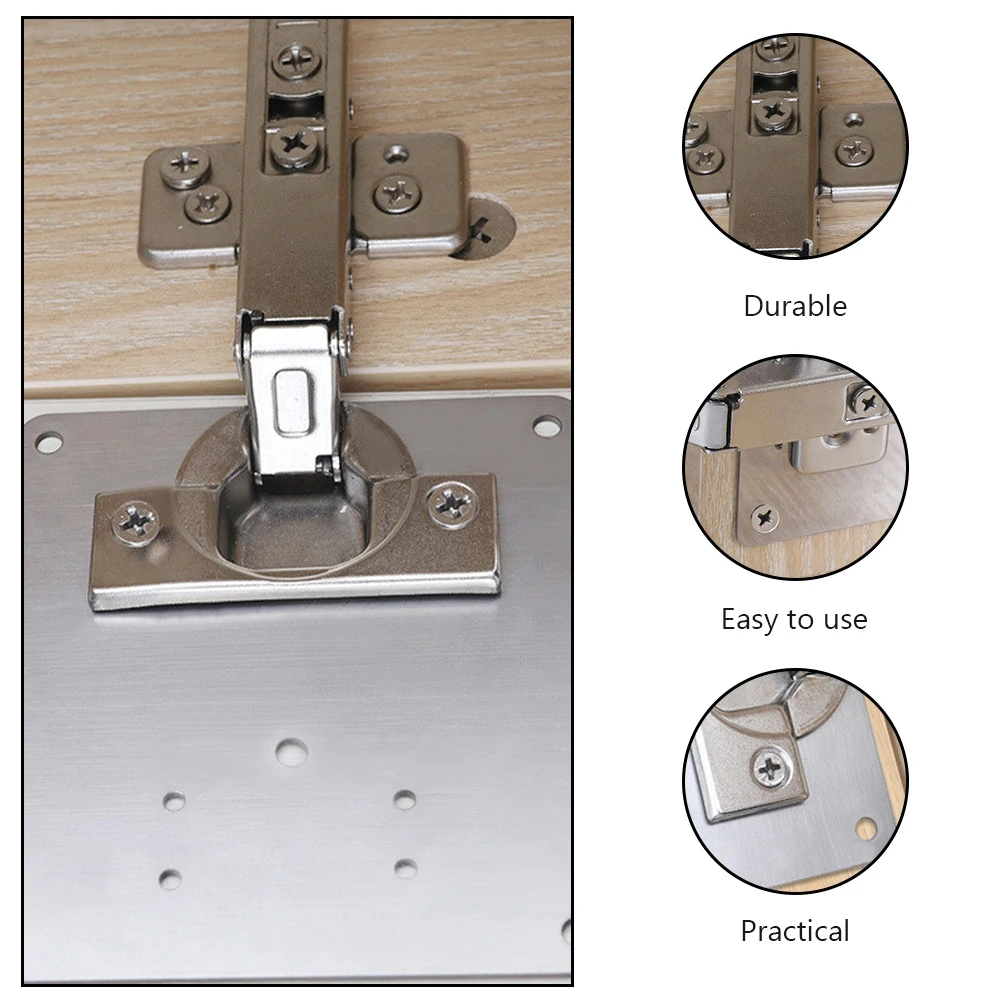 Durable

Easy to use

Practical