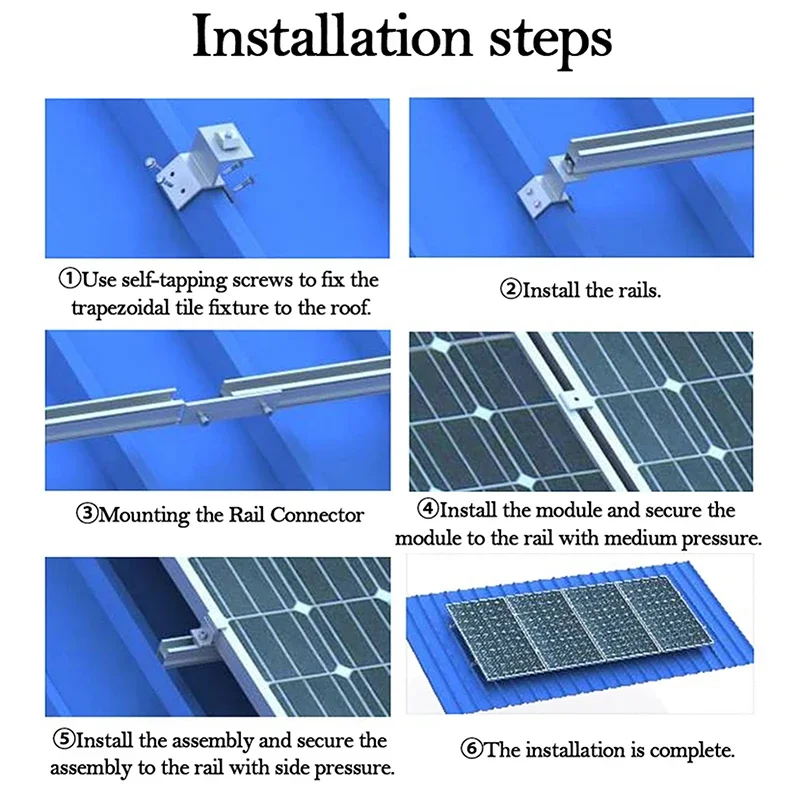 Installation steps

①Use self-tapping screws to fix the trapezoidal tile fixture to the roof.

②Install the rails.

③Mounting the Rail Connector

④Install the module and secure the module to the rail with medium pressure.

⑤Install the assembly and secure the assembly to the rail with side pressure.

⑥The installation is complete.