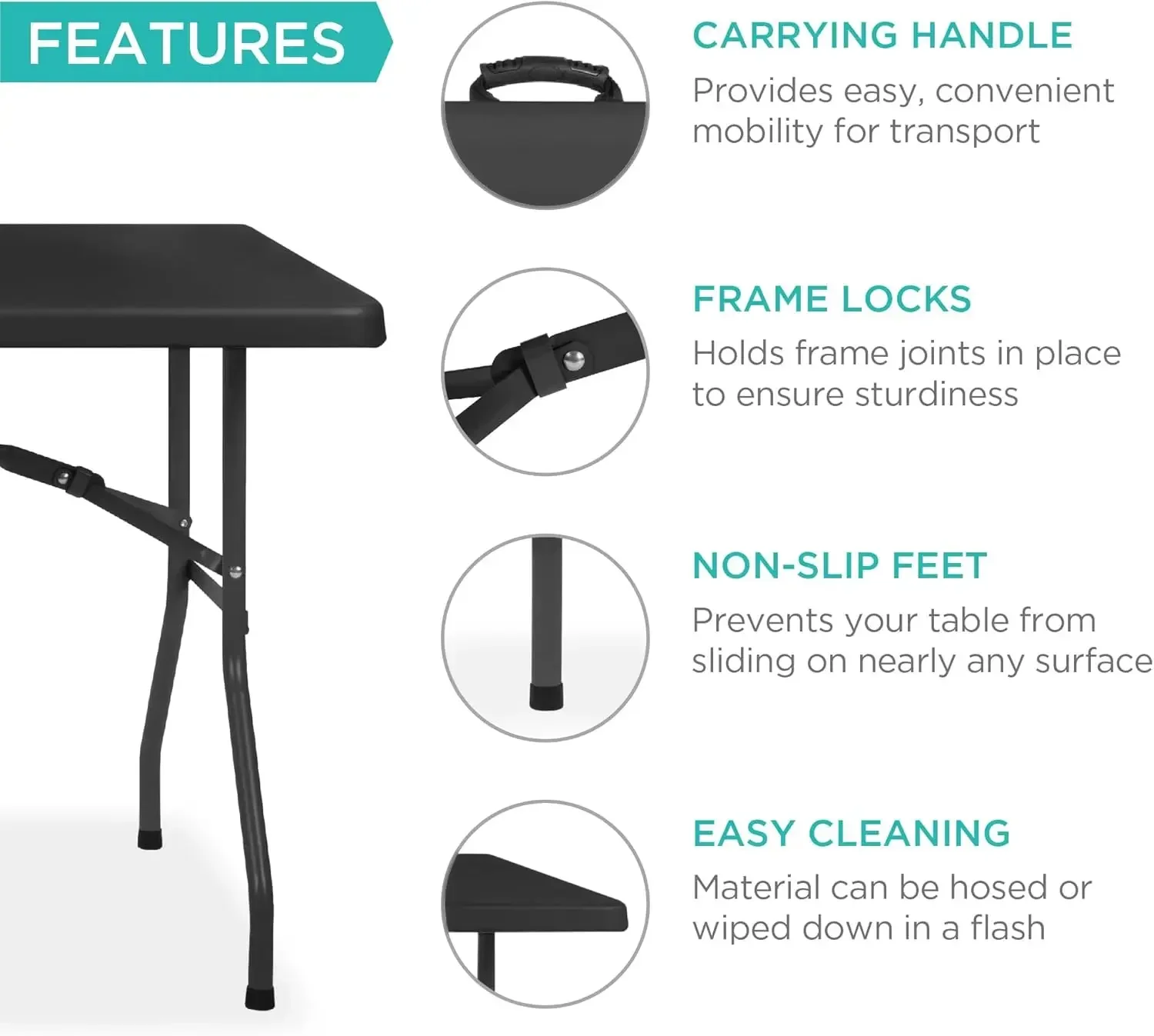 FEATURES

CARRYING HANDLE
Provides easy, convenient mobility for transport

FRAME LOCKS
Holds frame joints in place to ensure sturdiness

NON-SLIP FEET
Prevents your table from sliding on nearly any surface

EASY CLEANING
Material can be hosed or wiped down in a flash