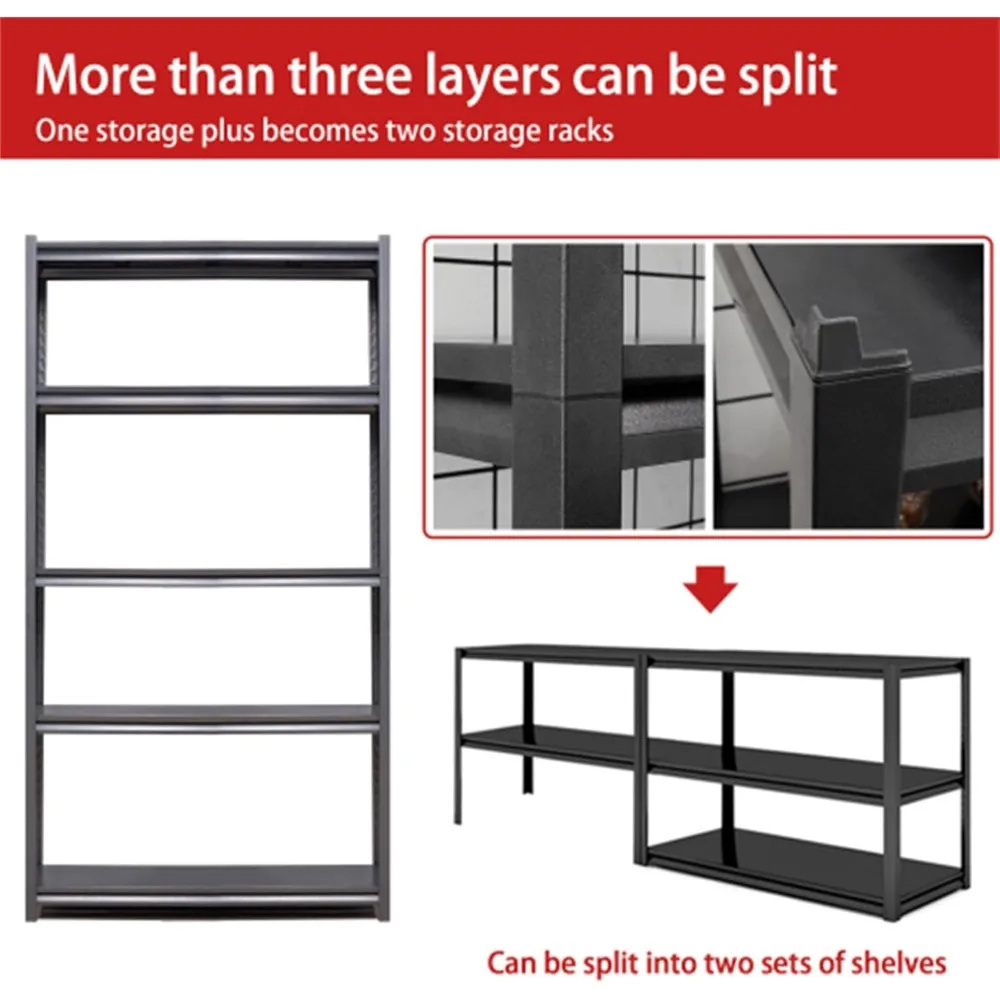 More than three layers can be split
One storage plus becomes two storage racks

Can be split into two sets of shelves