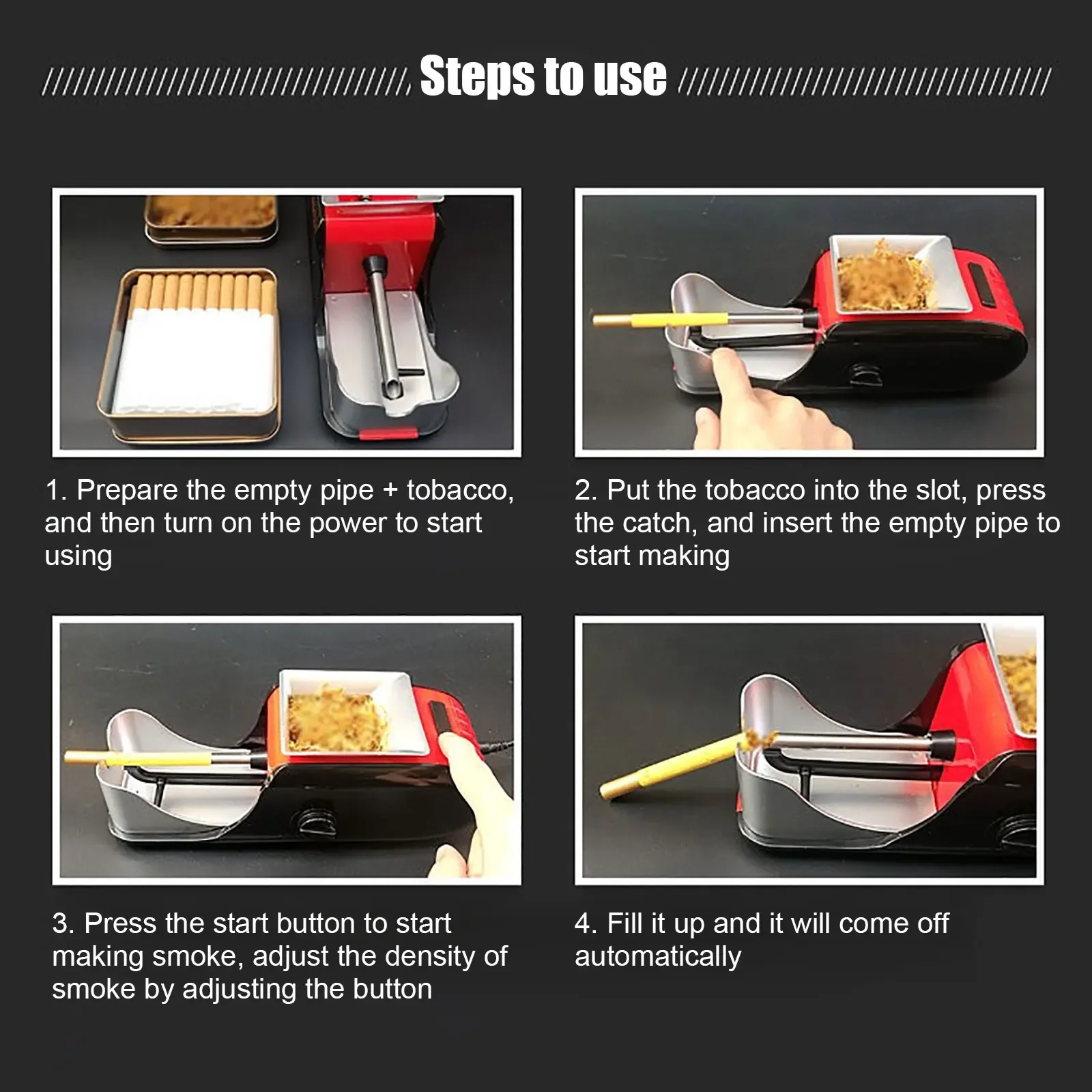 Steps to use

1. Prepare the empty pipe + tobacco, and then turn on the power to start using

2. Put the tobacco into the slot, press the catch, and insert the empty pipe to start making

3. Press the start button to start making smoke, adjust the density of smoke by adjusting the button

4. Fill it up and it will come off automatically