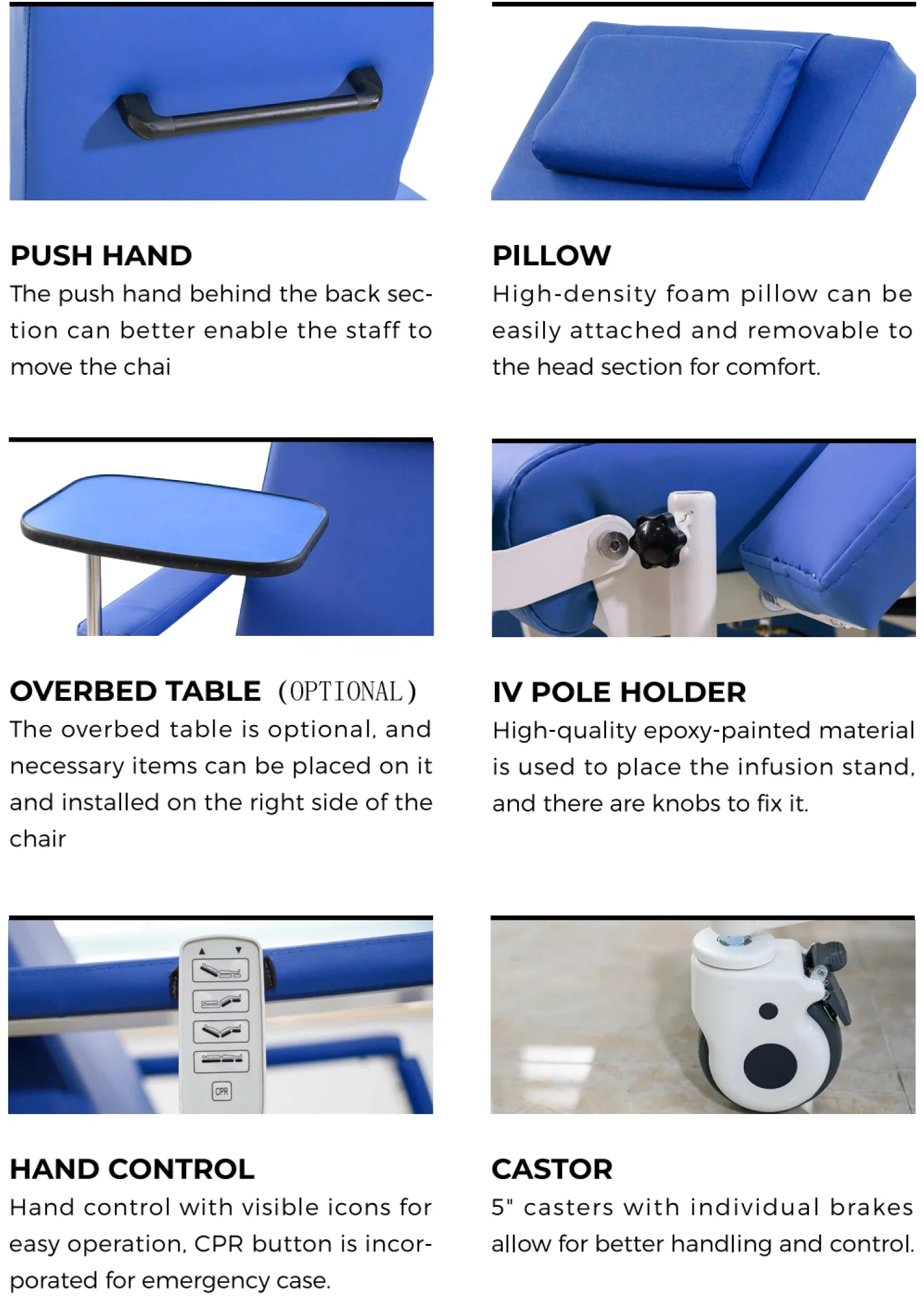 PUSH HAND
The push hand behind the back section can better enable the staff to move the chai

PILLOW
High-density foam pillow can be easily attached and removable to the head section for comfort.

OVERBED TABLE (OPTIONAL)
The overbed table is optional, and necessary items can be placed on it and installed on the right side of the chair

IV POLE HOLDER
High-quality epoxy-painted material is used to place the infusion stand, and there are knobs to fix it.

CPR

HAND CONTROL
Hand control with visible icons for easy operation, CPR button is incorporated for emergency case.

CASTOR
5" casters with individual brakes allow for better handling and control.