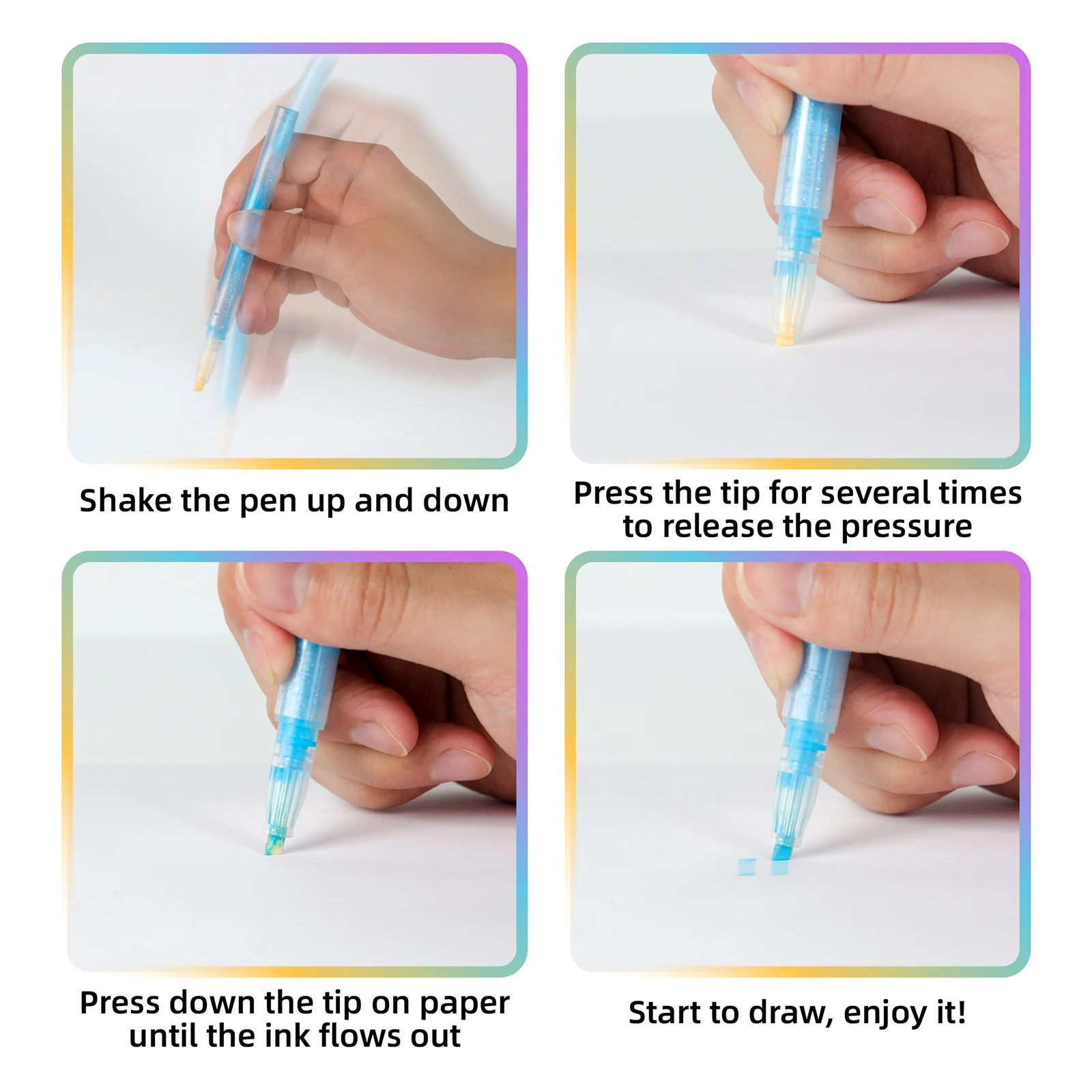 Shake the pen up and down

Press the tip for several times to release the pressure

Press down the tip on paper until the ink flows out

Start to draw, enjoy it!