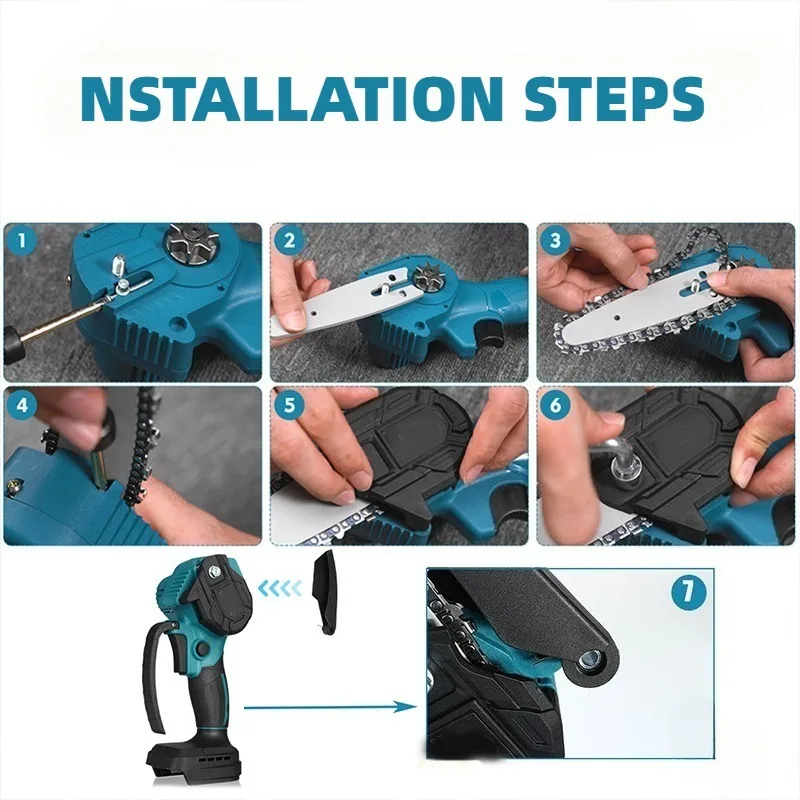 NSTALLATION STEPS

1

2

3

4

5

6

7