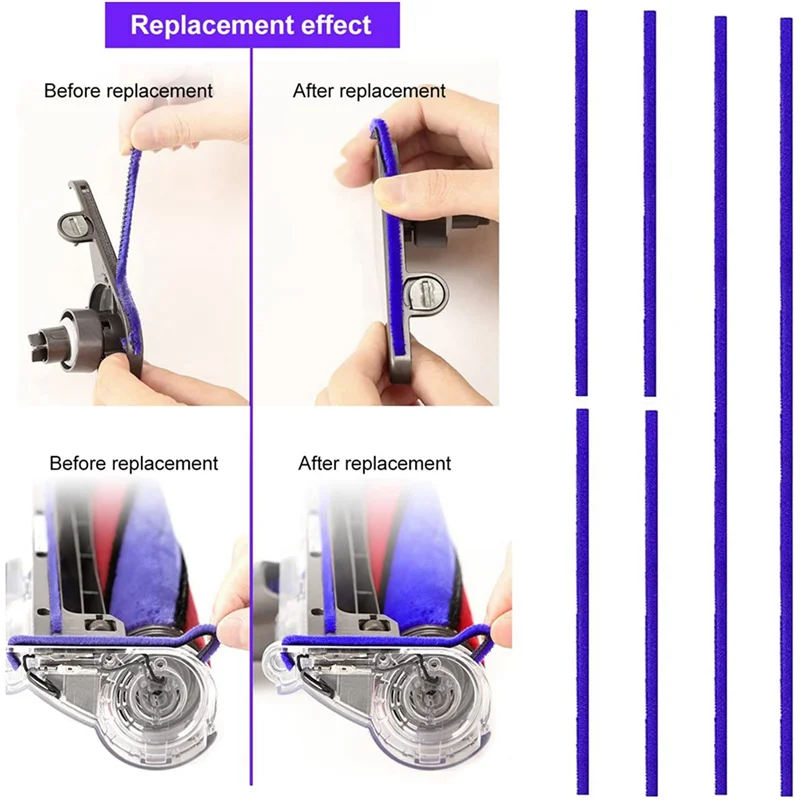 Replacement effect

Before replacement

After replacement

Before replacement

After replacement