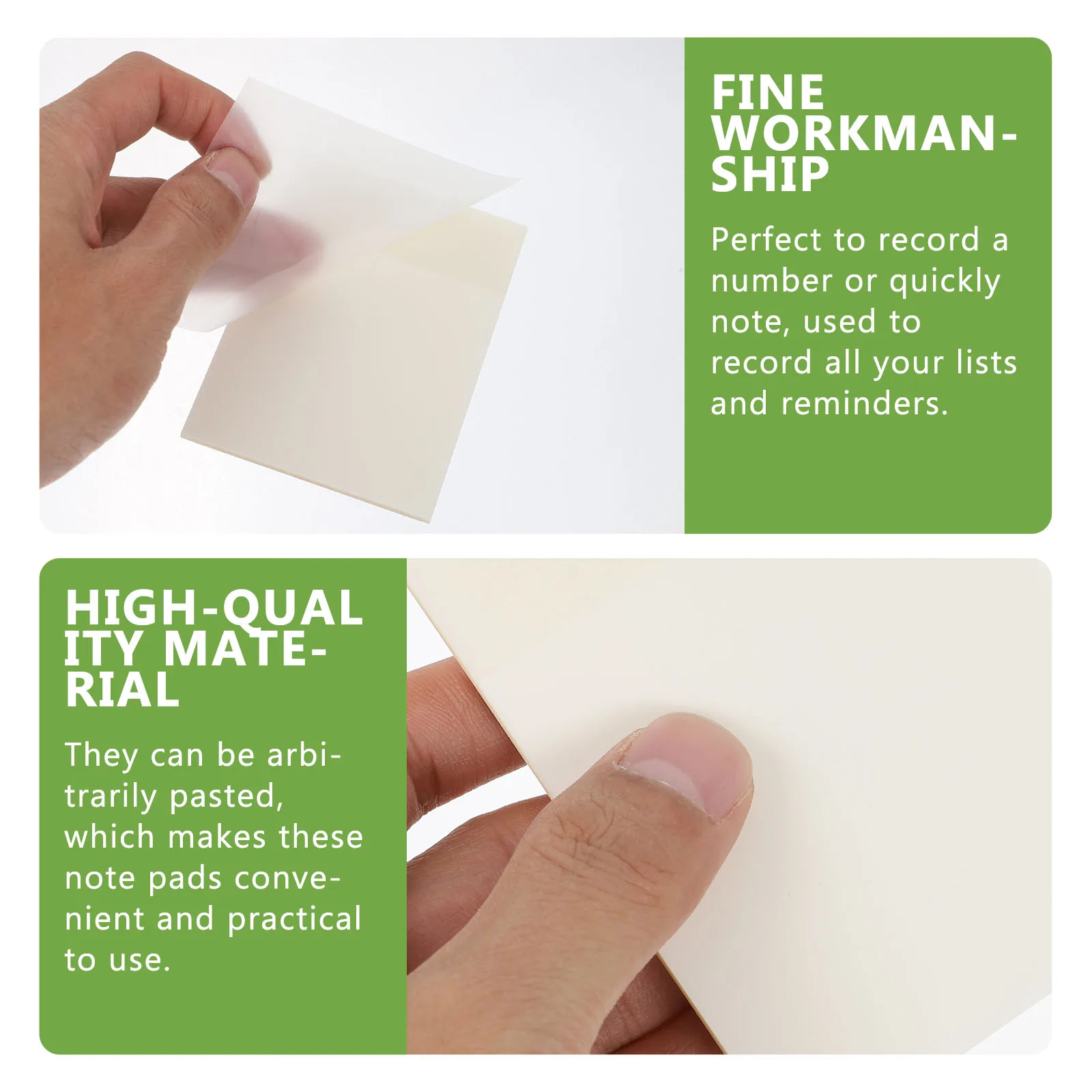 FINE WORKMANSHIP

Perfect to record a number or quickly note, used to record all your lists and reminders.

HIGH-QUAL ITY MATERIAL

They can be arbitrarily pasted, which makes these note pads convenient and practical to use.