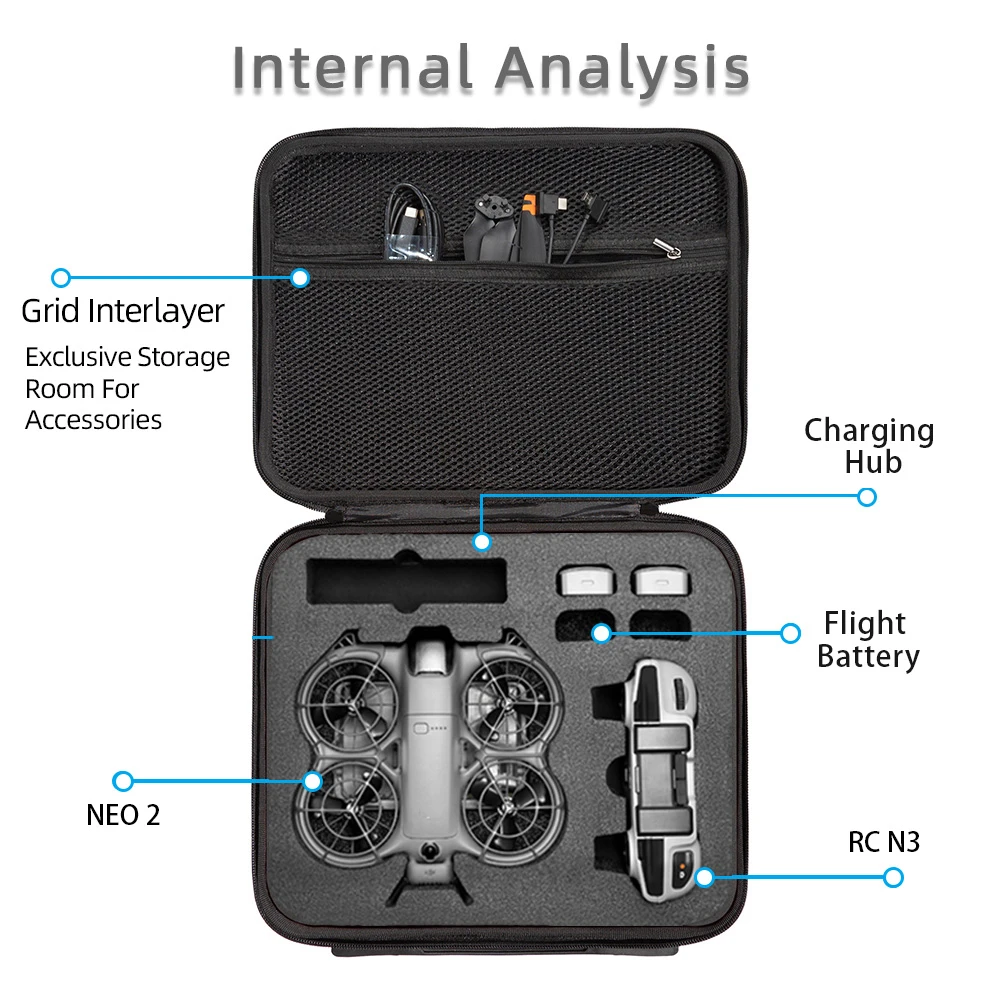 Internal Analysis

Grid Interlayer

Exclusive Storage Room For Accessories

Charging Hub

Flight Battery

NEO 2

RC N3