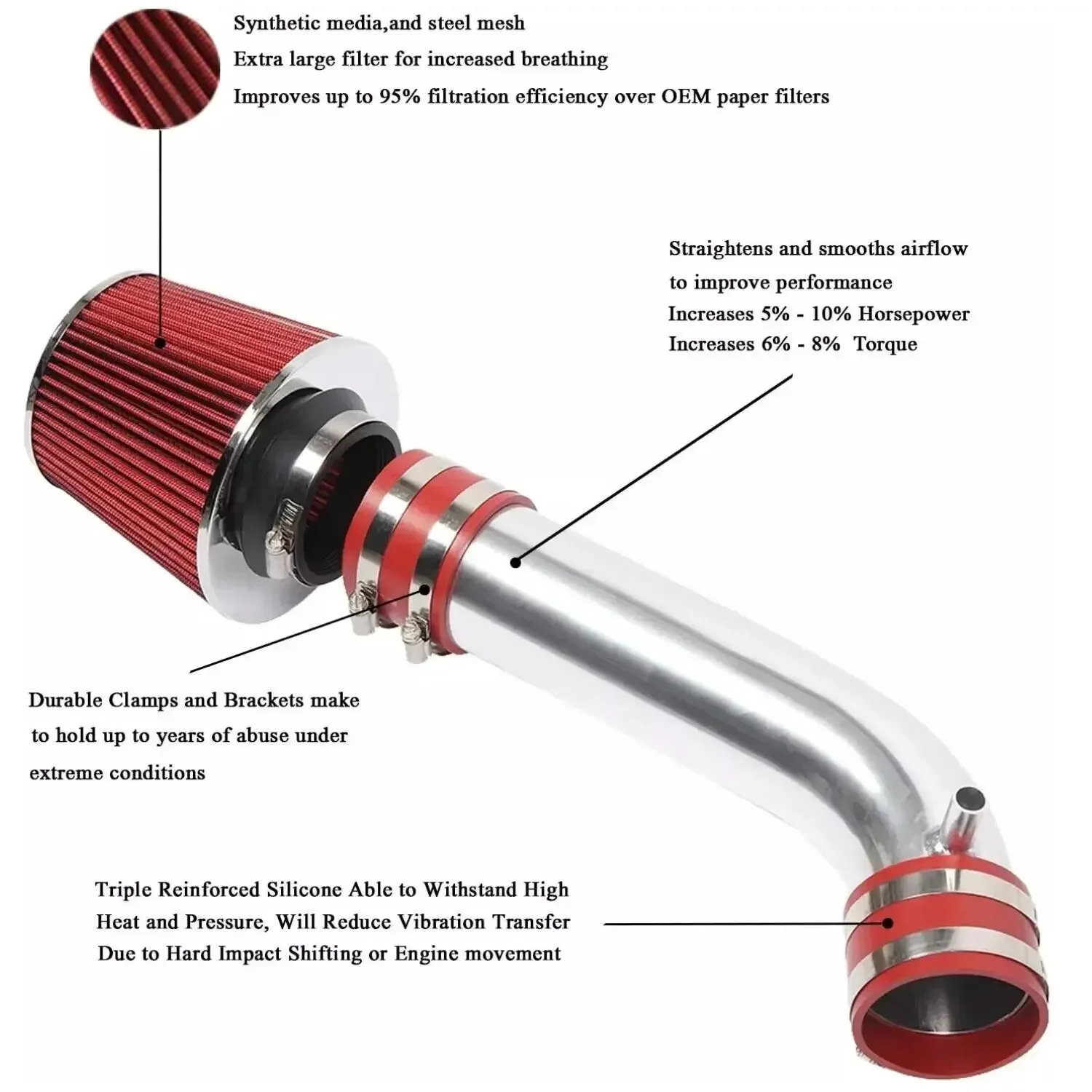 Synthetic media,and steel mesh
Extra large filter for increased breathing
Improves up to 95% filtration efficiency over OEM paper filters

Straightens and smooths airflow
to improve performance
Increases 5% - 10% Horsepower
Increases 6% - 8% Torque

Durable Clamps and Brackets make
to hold up to years of abuse under
extreme conditions

Triple Reinforced Silicone Able to Withstand High
Heat and Pressure, Will Reduce Vibration Transfer
Due to Hard Impact Shifting or Engine movement