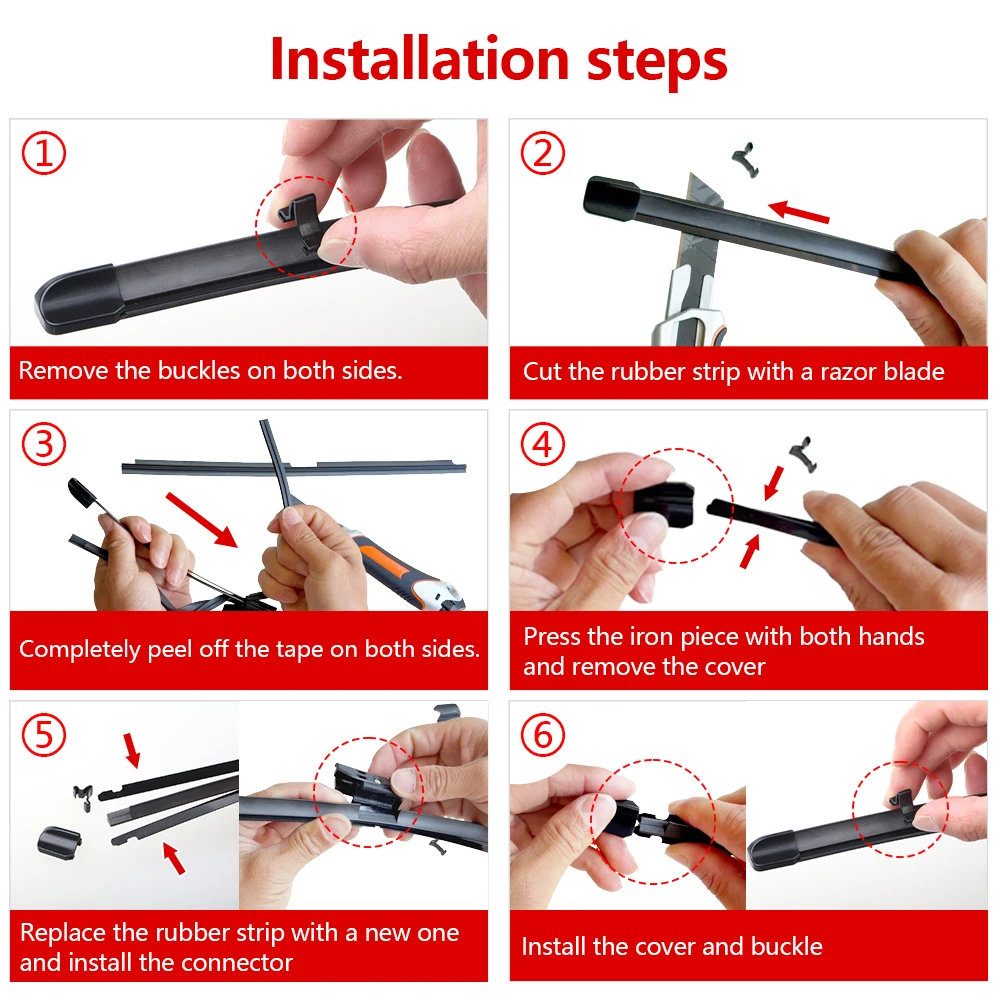 Installation steps

①

Remove the buckles on both sides.

②

Cut the rubber strip with a razor blade

③

Completely peel off the tape on both sides.

④

Press the iron piece with both hands and remove the cover

⑤

Replace the rubber strip with a new one and install the connector

⑥

Install the cover and buckle