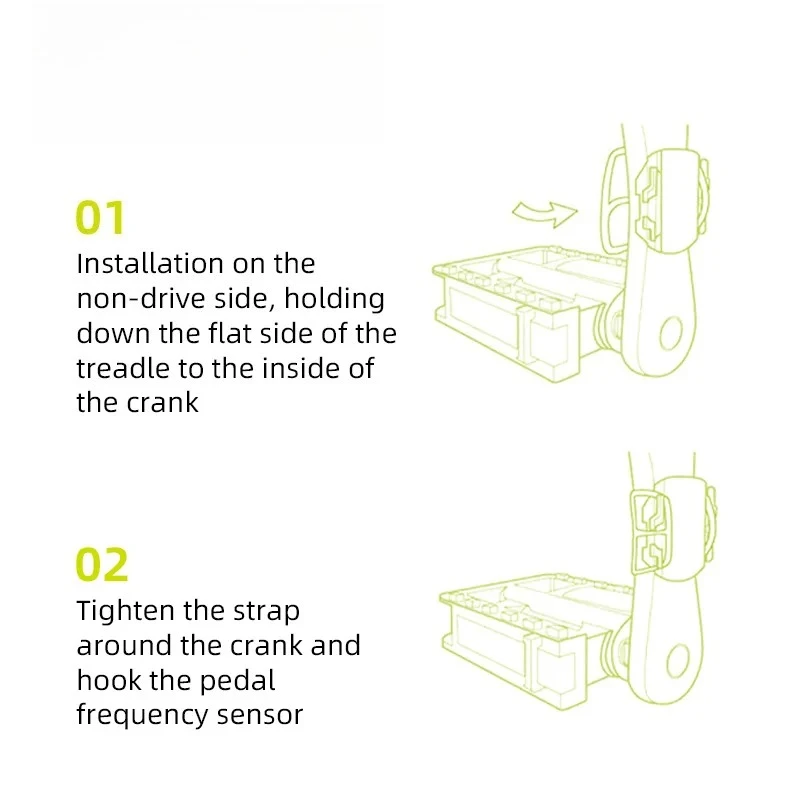 01

Installation on the non-drive side, holding down the flat side of the treadle to the inside of the crank

02

Tighten the strap around the crank and hook the pedal frequency sensor