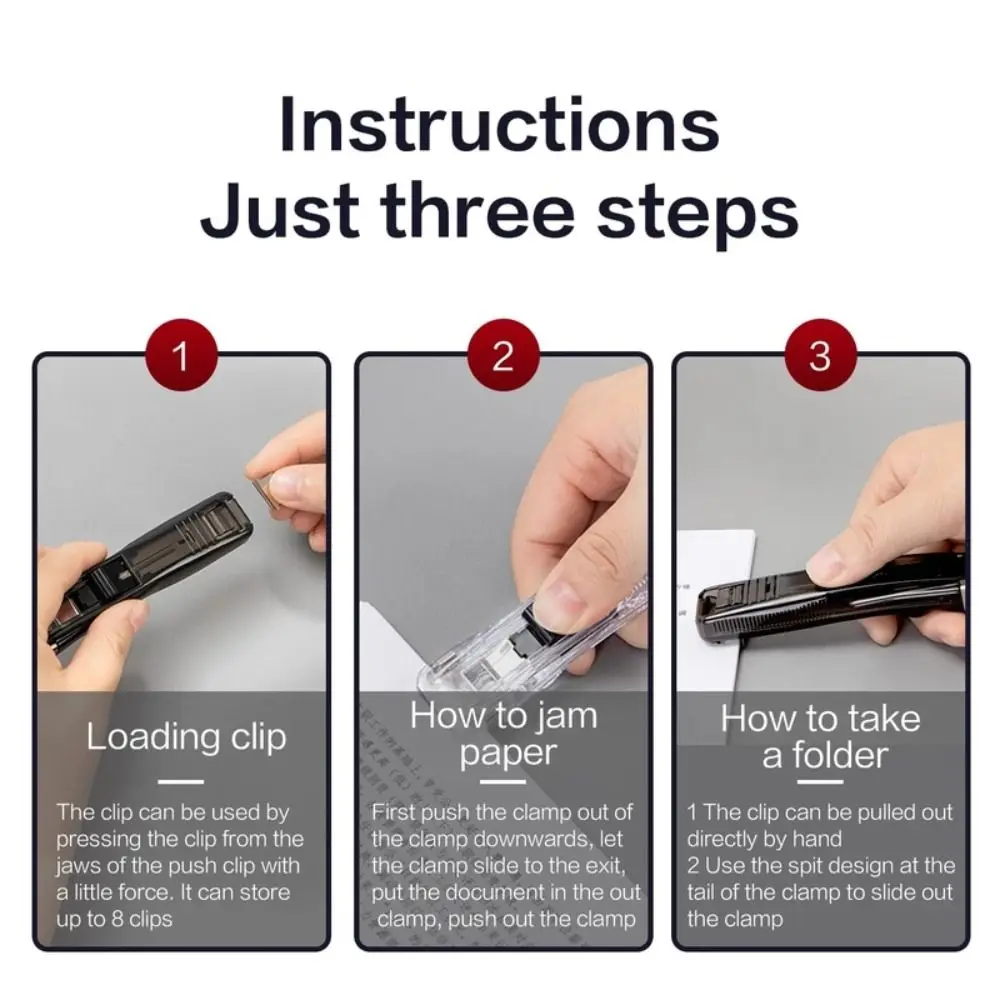 Instructions
Just three steps

1

Loading clip

The clip can be used by pressing the clip from the jaws of the push clip with a little force. It can store up to 8 clips

2

How to jam paper

First push the clamp out of the clamp downwards, let the clamp slide to the exit, put the document in the out clamp, push out the clamp

3

How to take a folder

1 The clip can be pulled out directly by hand
2 Use the spit design at the tail of the clamp to slide out the clamp