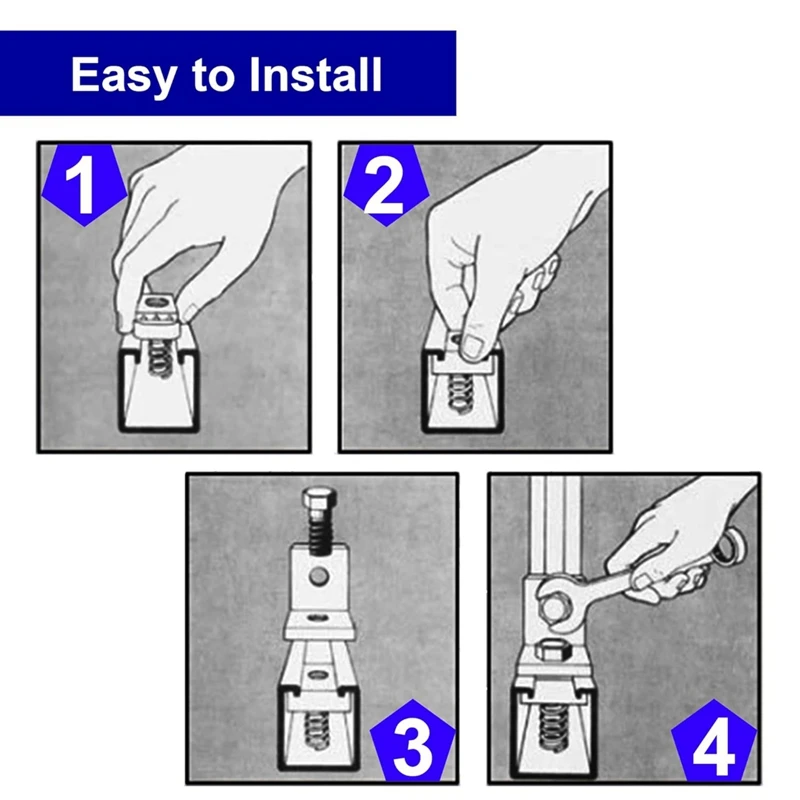 Easy to Install

1

2

3

4