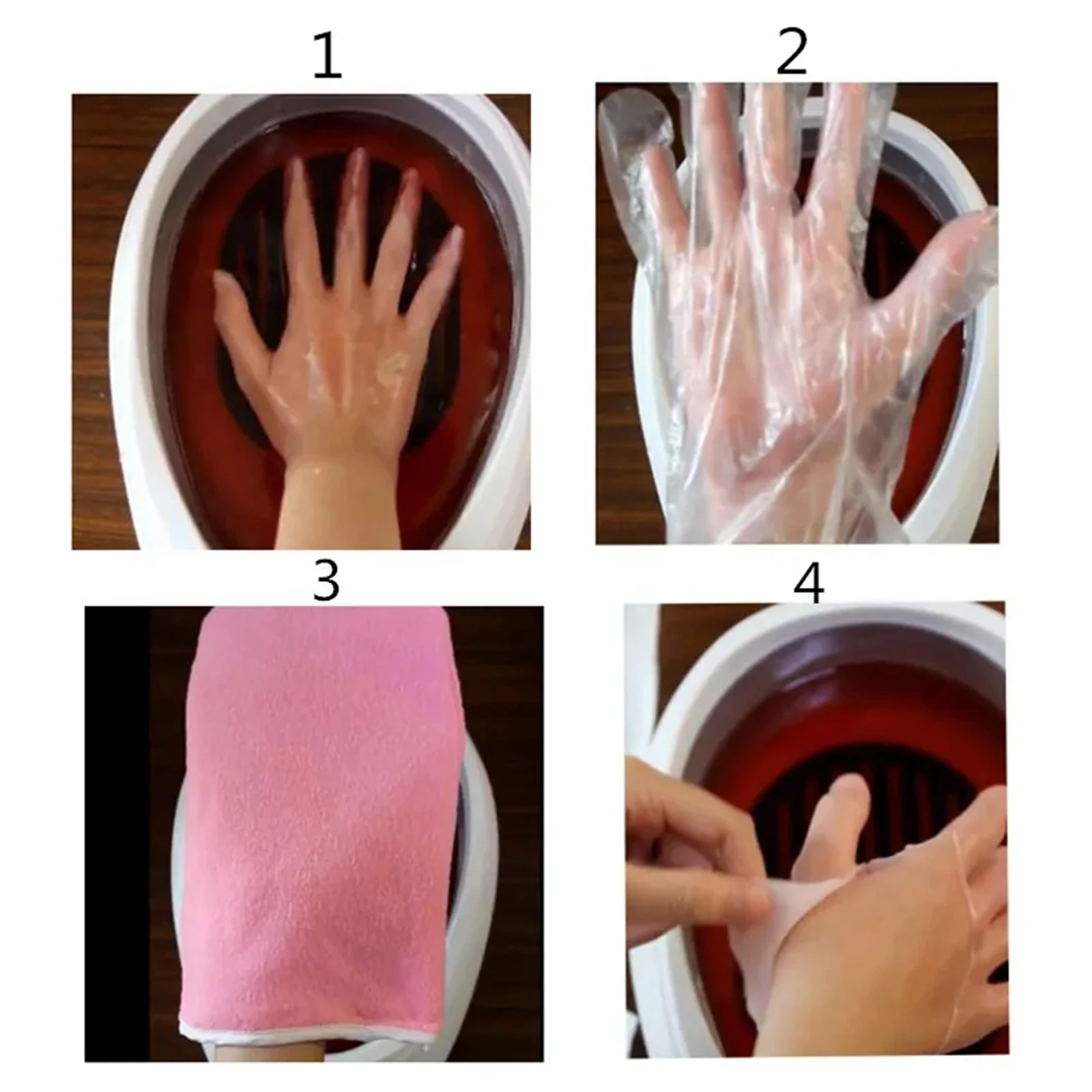 1

2

3

4