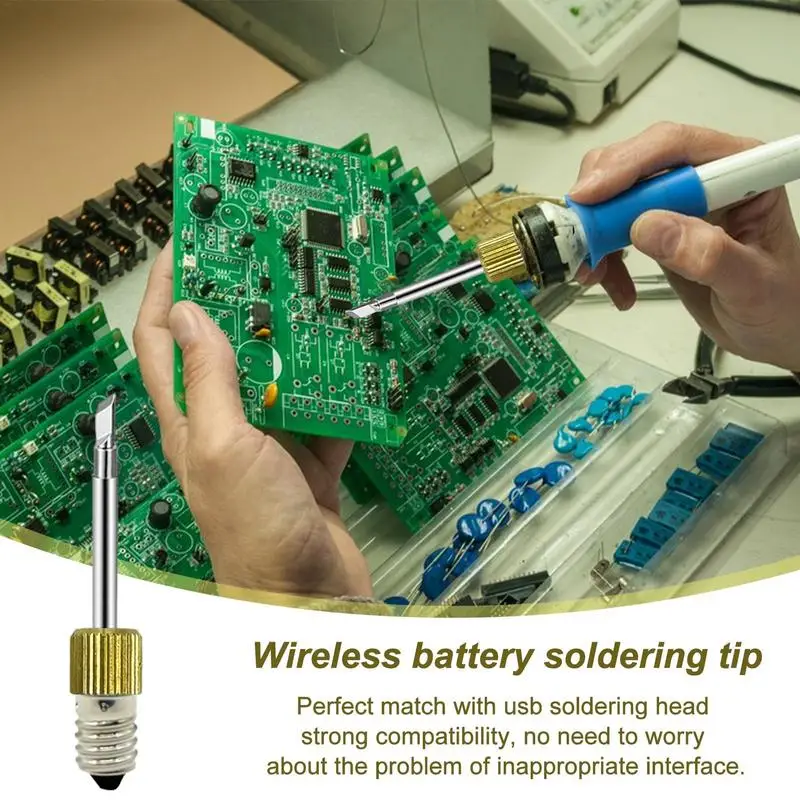 Wireless battery soldering tip

Perfect match with usb soldering head strong compatibility, no need to worry about the problem of inappropriate interface.