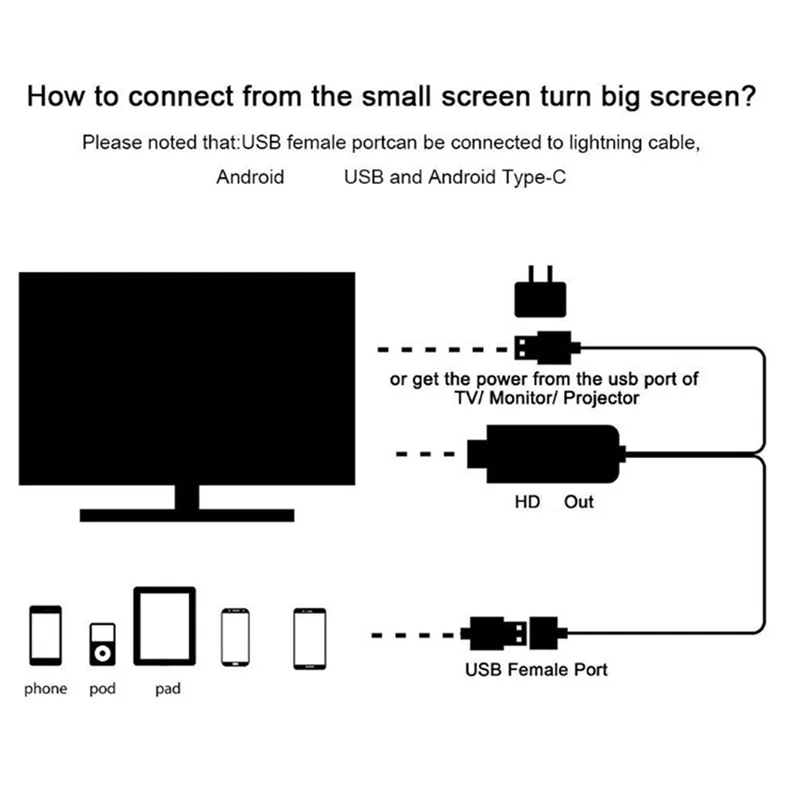 How to connect from the small screen turn big screen?

Please noted that:USB female portcan be connected to lightning cable,

Android USB and Android Type-C

or get the power from the usb port of TV/ Monitor/ Projector

HD Out

USB Female Port

phone pod pad