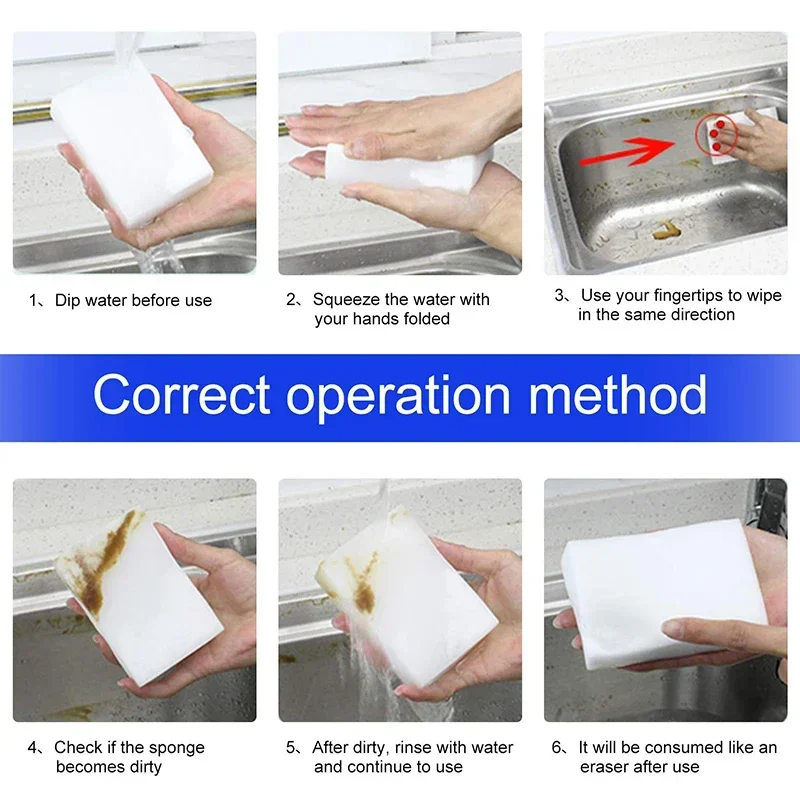 1、Dip water before use

2、Squeeze the water with your hands folded

3、Use your fingertips to wipe in the same direction

Correct operation method

4、Check if the sponge becomes dirty

5、After dirty, rinse with water and continue to use

6、It will be consumed like an eraser after use