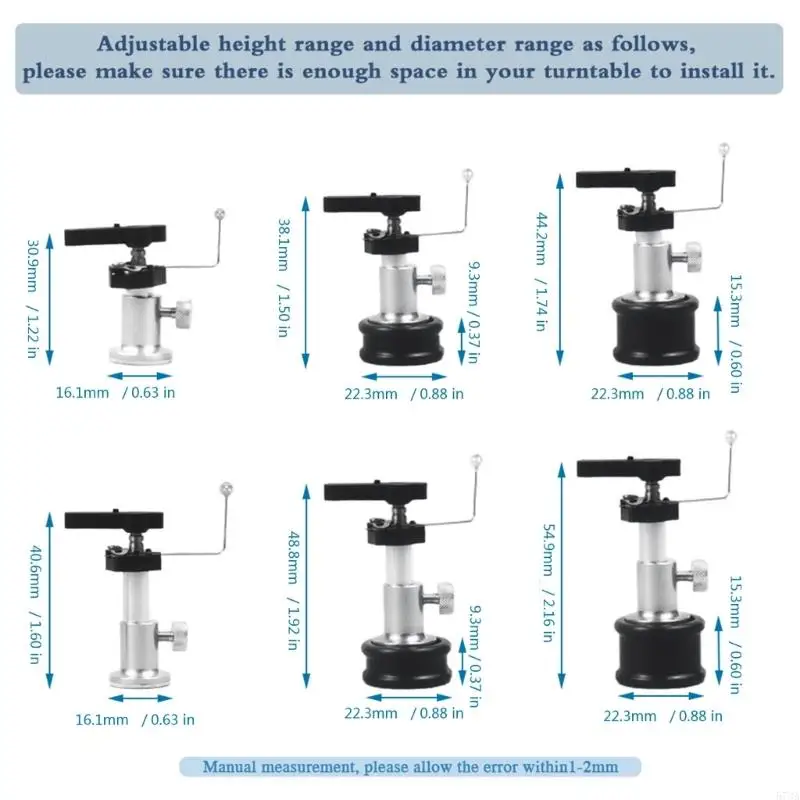 Adjustable height range and diameter range as follows, please make sure there is enough space in your turntable to install it.

30.9mm / 1.22 in

16.1mm / 0.63 in

38.1mm / 1.50 in

9.3mm / 0.37 in

22.3mm / 0.88 in

44.2mm / 1.74 in

15.3mm / 0.60 in

22.3mm / 0.88 in

40.6mm / 1.60 in

16.1mm / 0.63 in

48.8mm / 1.92 in

9.3mm / 0.37 in

22.3mm / 0.88 in

54.9mm / 2.16 in

15.3mm / 0.60 in

22.3mm / 0.88 in

Manual measurement, please allow the error within1-2mm