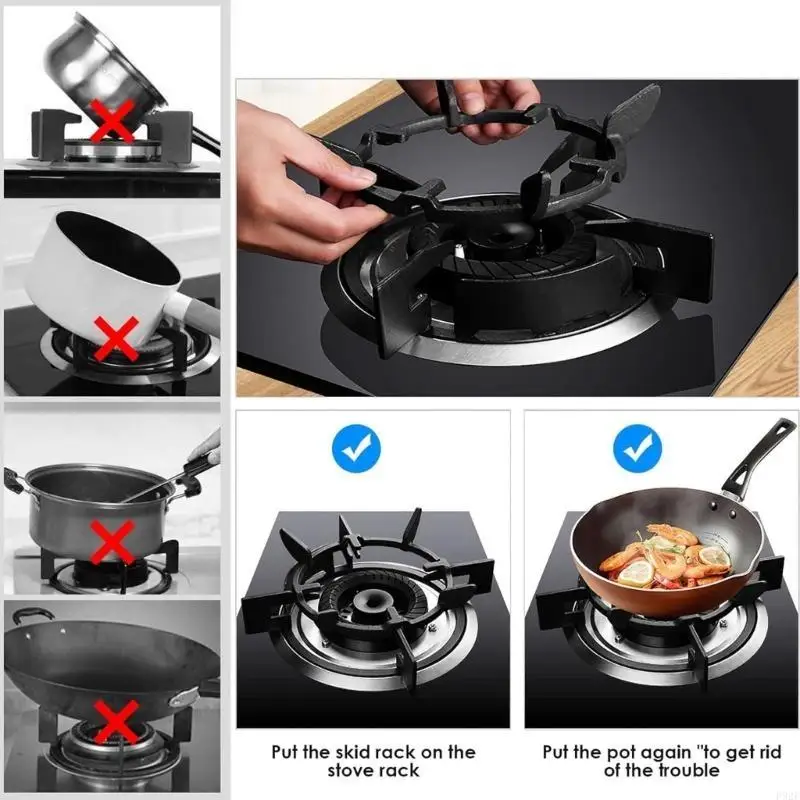 Put the skid rack on the stove rack

Put the pot again "to get rid of the trouble