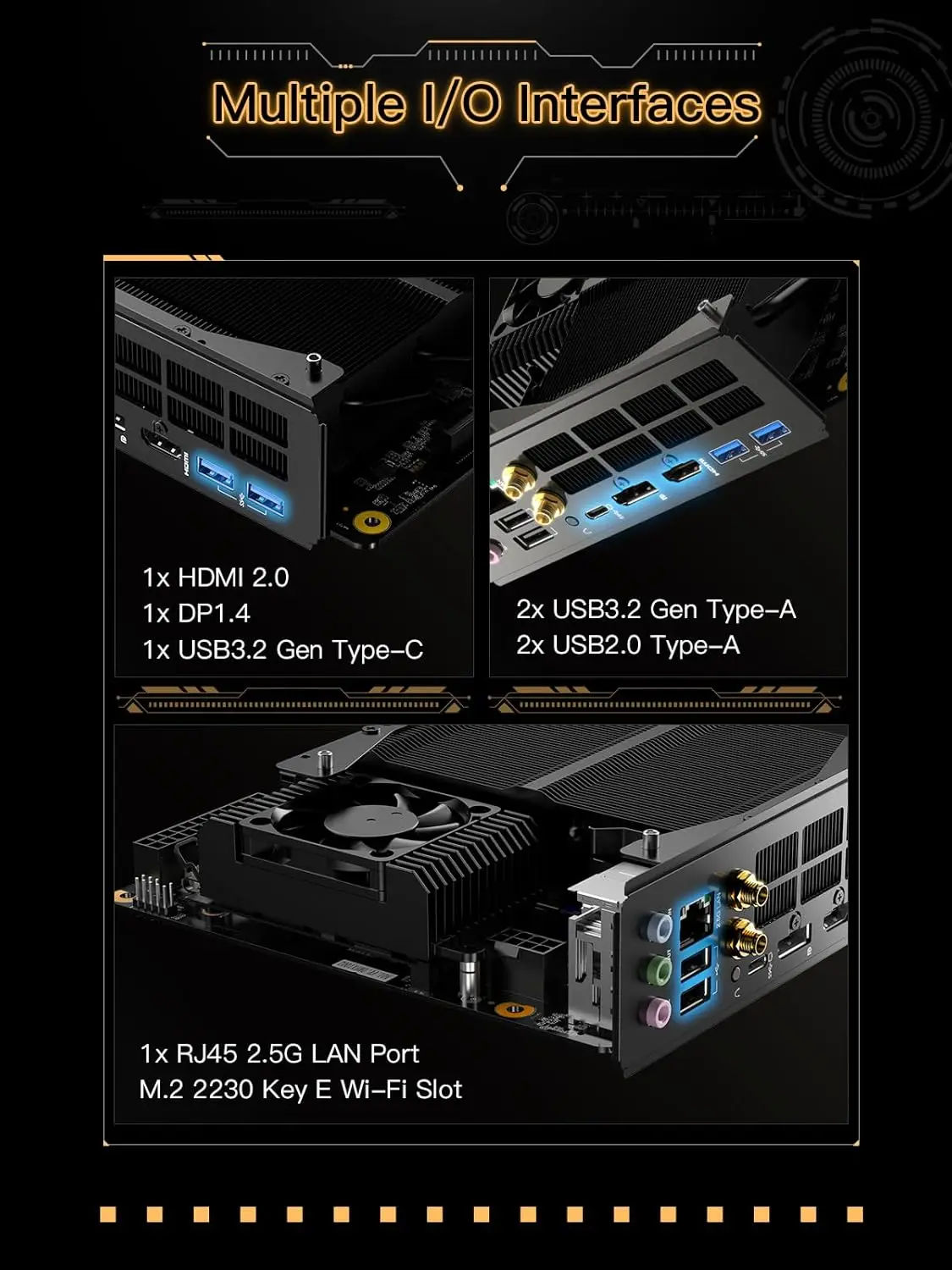 Multiple I/O Interfaces

1x HDMI 2.0
1x DP1.4
1x USB3.2 Gen Type-C

2x USB3.2 Gen Type-A
2x USB2.0 Type-A

1x RJ45 2.5G LAN Port
M.2 2230 Key E Wi-Fi Slot