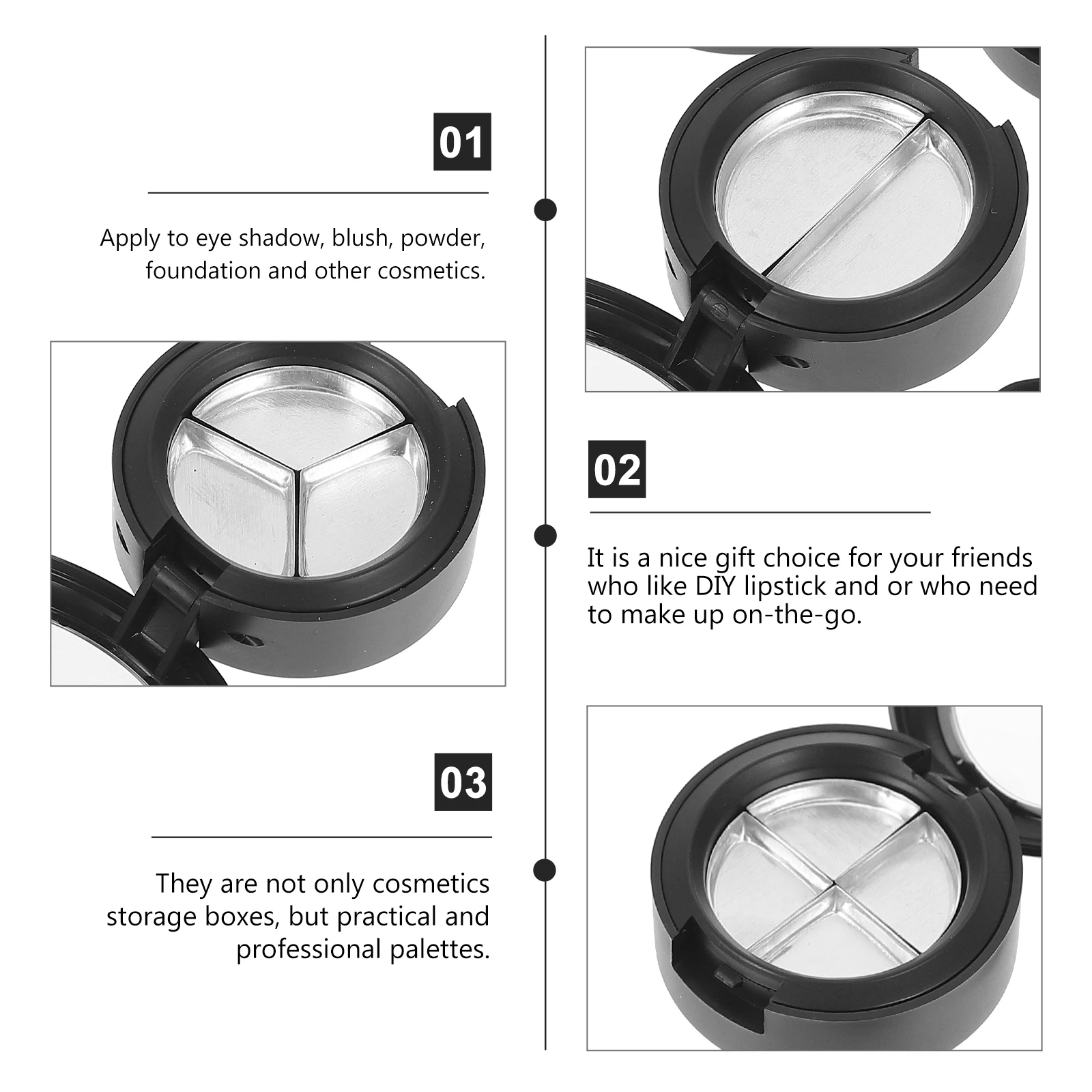 01

Apply to eye shadow, blush, powder, foundation and other cosmetics.

02

It is a nice gift choice for your friends who like DIY lipstick and or who need to make up on-the-go.

03

They are not only cosmetics storage boxes, but practical and professional palettes.