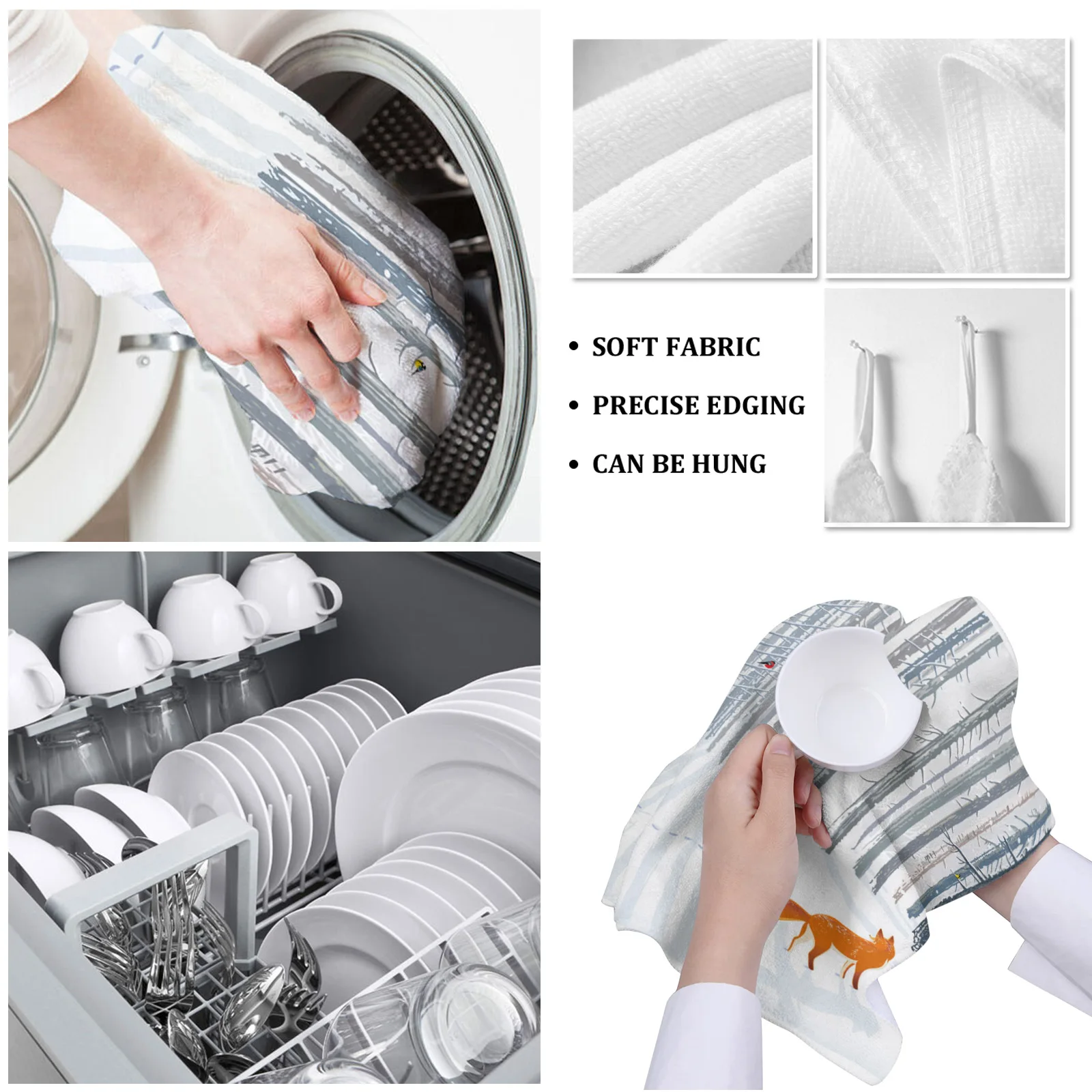 • SOFT FABRIC
• PRECISE EDGING
• CAN BE HUNG