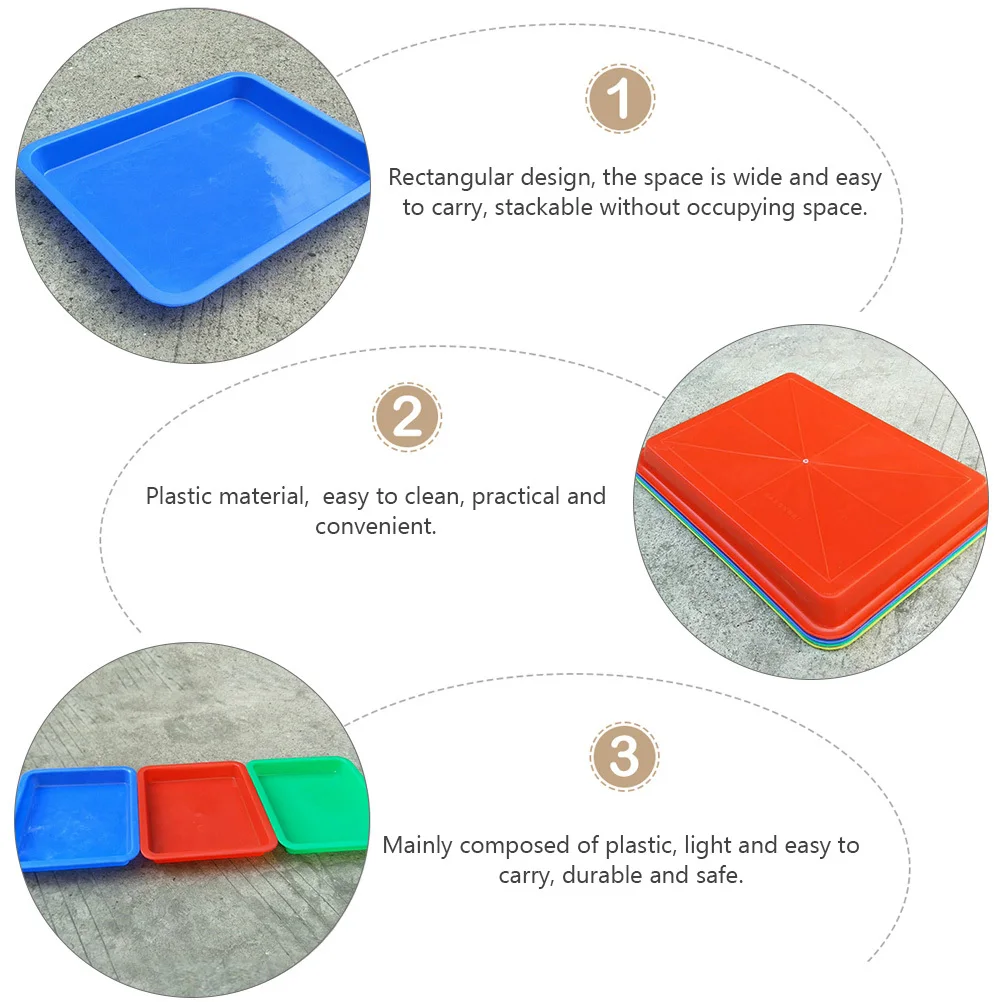 1

Rectangular design, the space is wide and easy to carry, stackable without occupying space.

2

Plastic material,  easy to clean, practical and convenient.

3

Mainly composed of plastic, light and easy to carry, durable and safe.