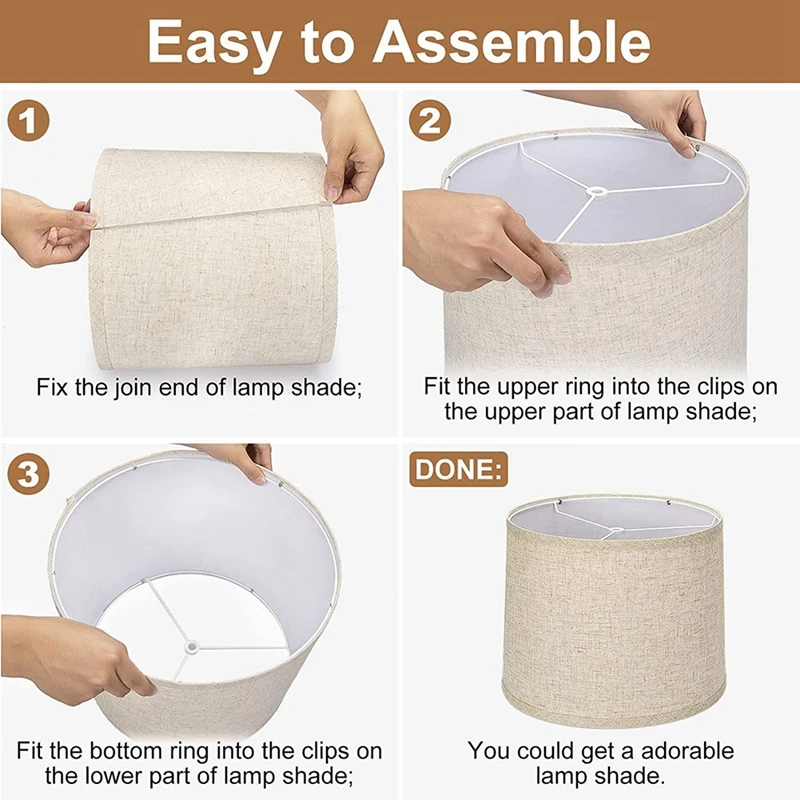 Easy to Assemble

1

Fix the join end of lamp shade;

2

Fit the upper ring into the clips on the upper part of lamp shade;

3

Fit the bottom ring into the clips on the lower part of lamp shade;

DONE:

You could get a adorable lamp shade.