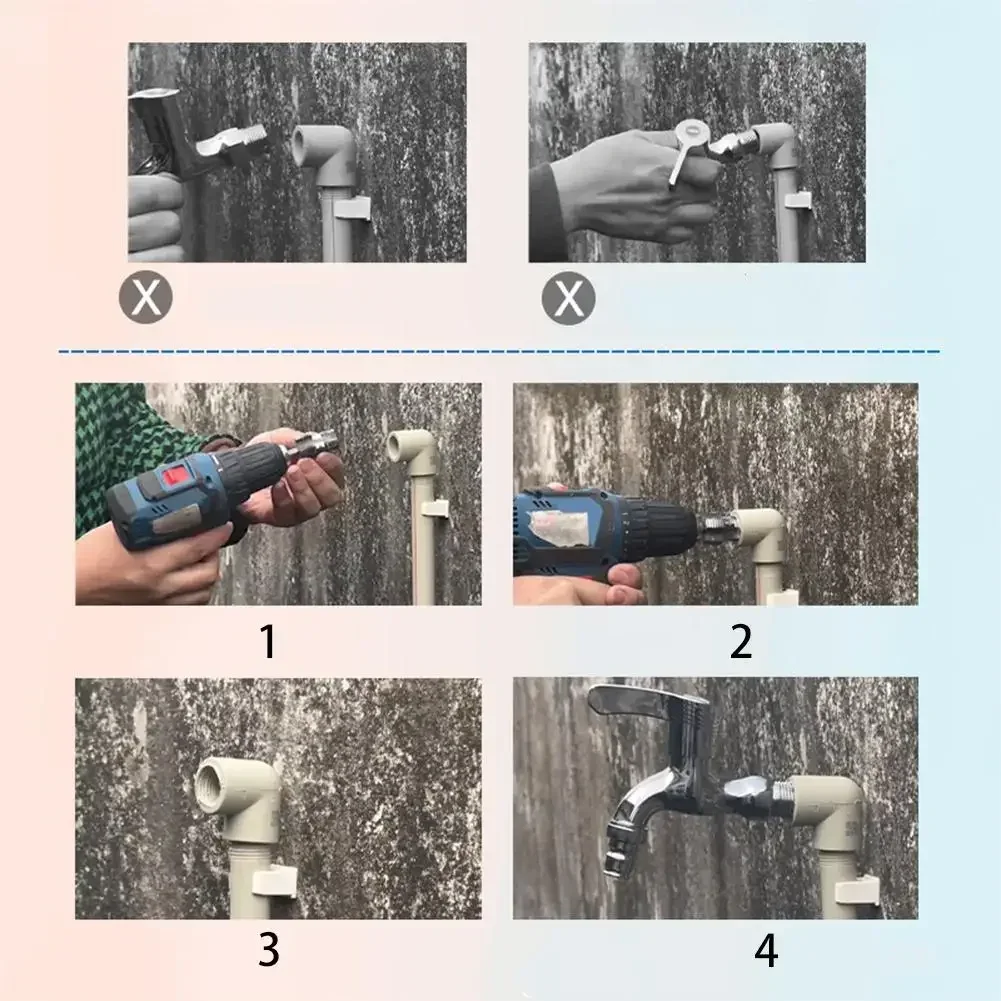 X

X

1

2

3

4