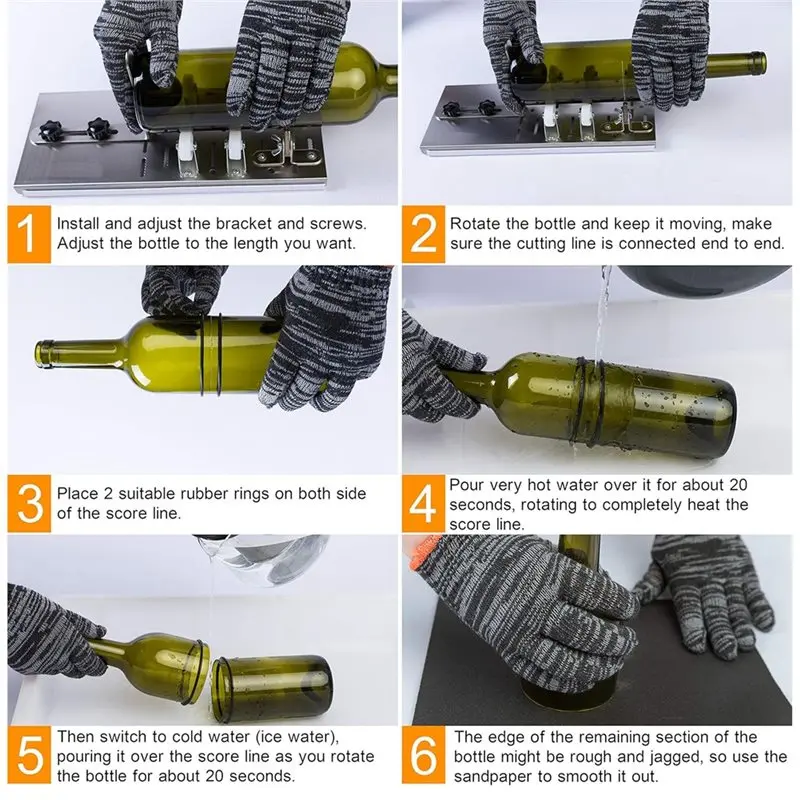 1 Install and adjust the bracket and screws. Adjust the bottle to the length you want.

2 Rotate the bottle and keep it moving, make sure the cutting line is connected end to end.

3 Place 2 suitable rubber rings on both side of the score line.

4 Pour very hot water over it for about 20 seconds, rotating to completely heat the score line.

5 Then switch to cold water (ice water), pouring it over the score line as you rotate the bottle for about 20 seconds.

6 The edge of the remaining section of the bottle might be rough and jagged, so use the sandpaper to smooth it out.