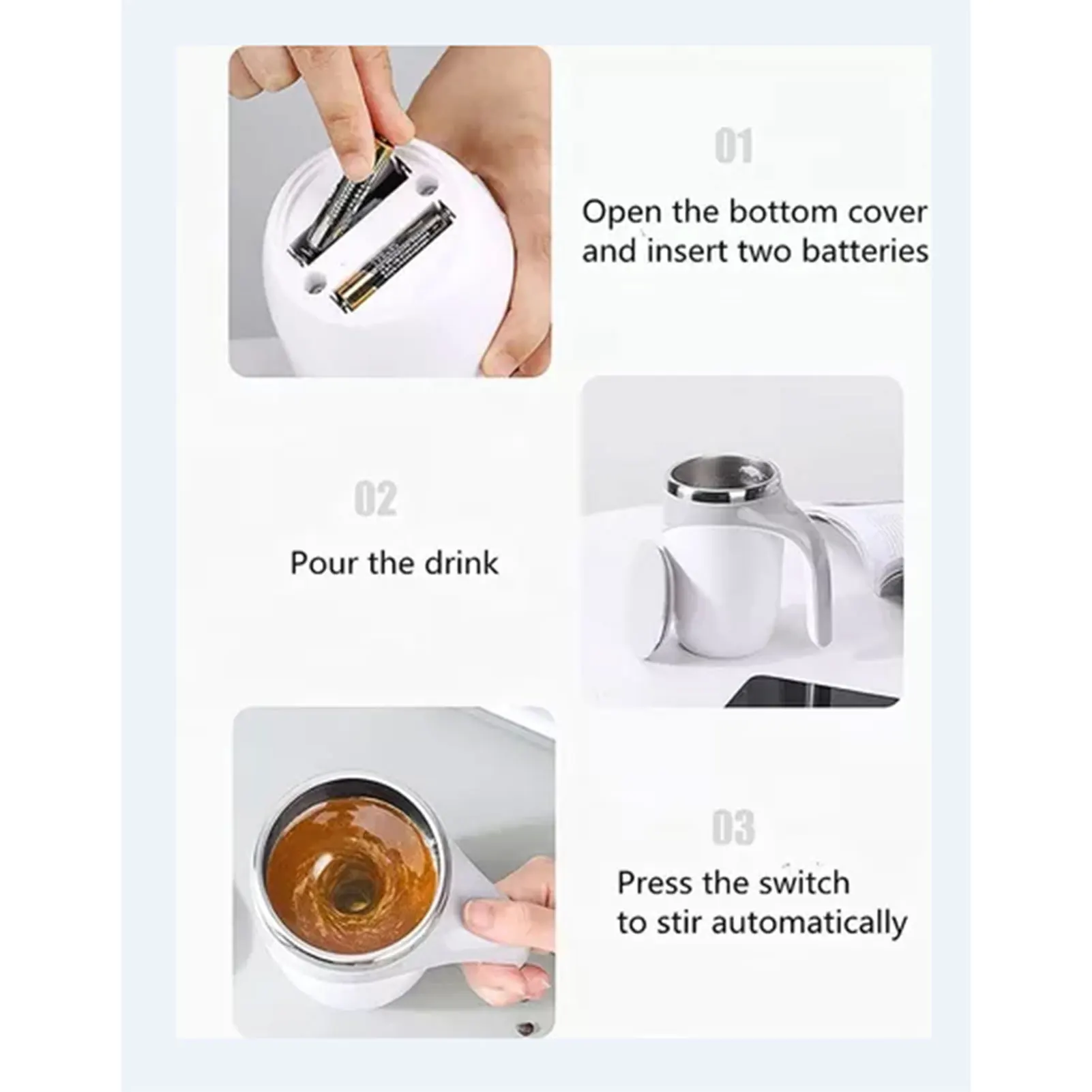 01

Open the bottom cover and insert two batteries

02

Pour the drink

03

Press the switch to stir automatically