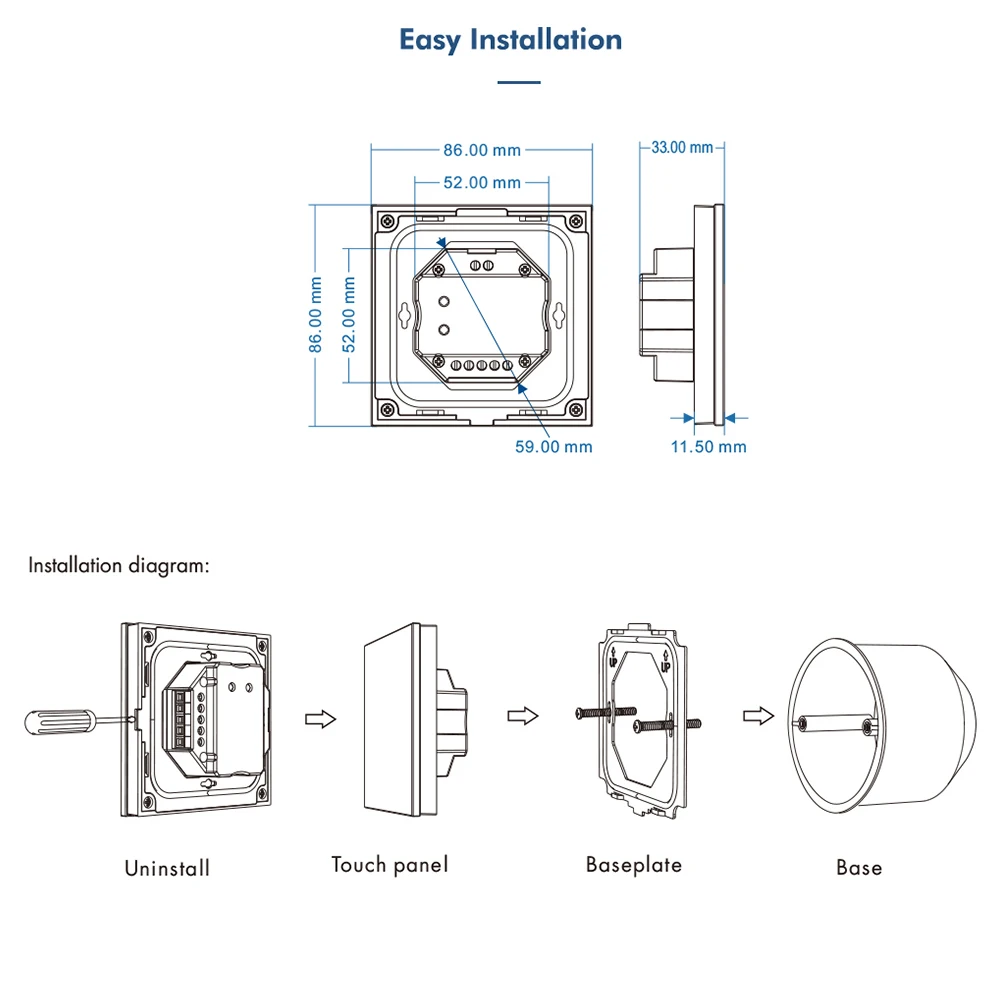 Easy Installation

86.00 mm

52.00 mm

33.00 mm

86.00 mm

52.00 mm

59.00 mm

11.50 mm

Installation diagram:

UP UP

Uninstall

Touch panel

Baseplate

Base