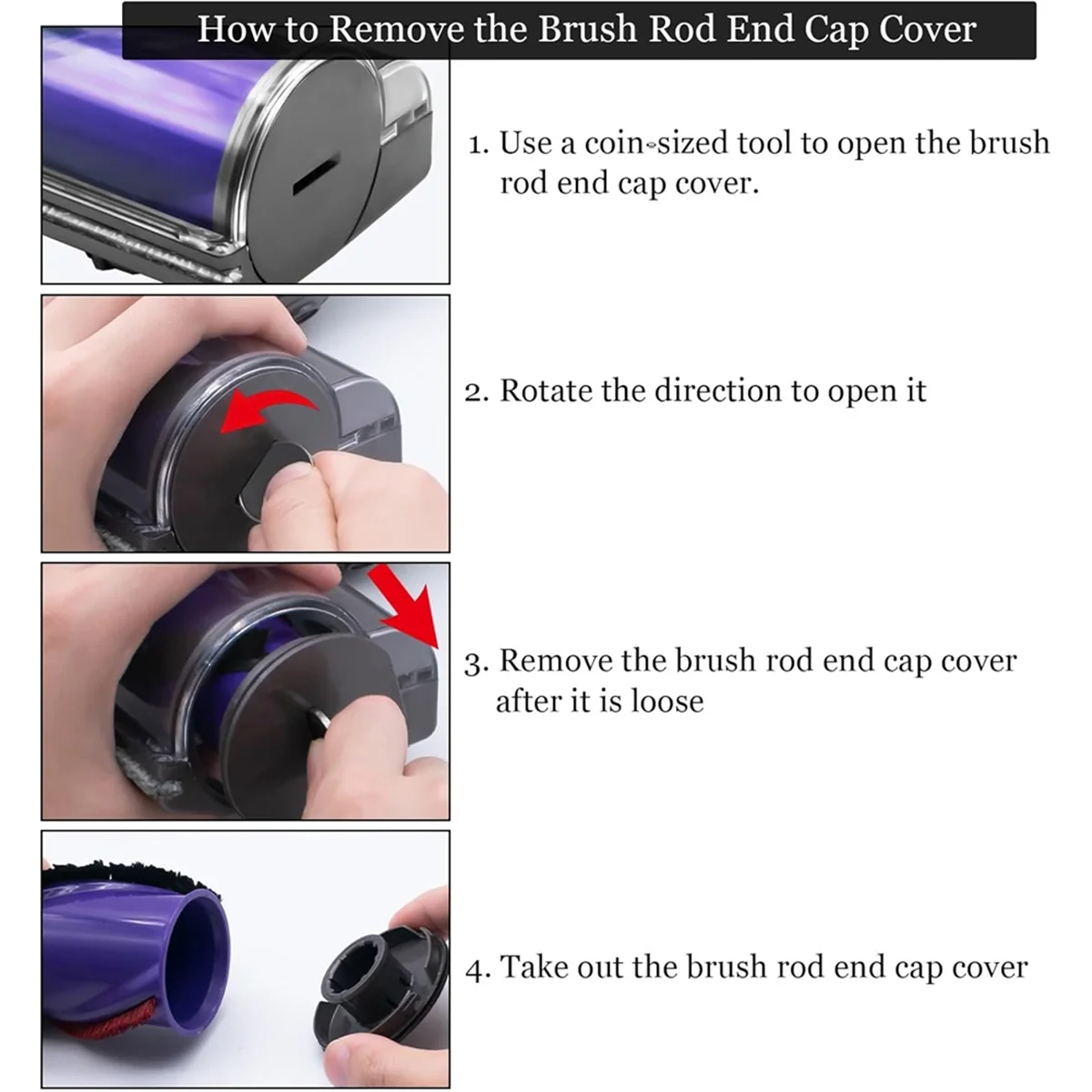 How to Remove the Brush Rod End Cap Cover

1. Use a coin-sized tool to open the brush rod end cap cover.

2. Rotate the direction to open it

3. Remove the brush rod end cap cover after it is loose

4. Take out the brush rod end cap cover