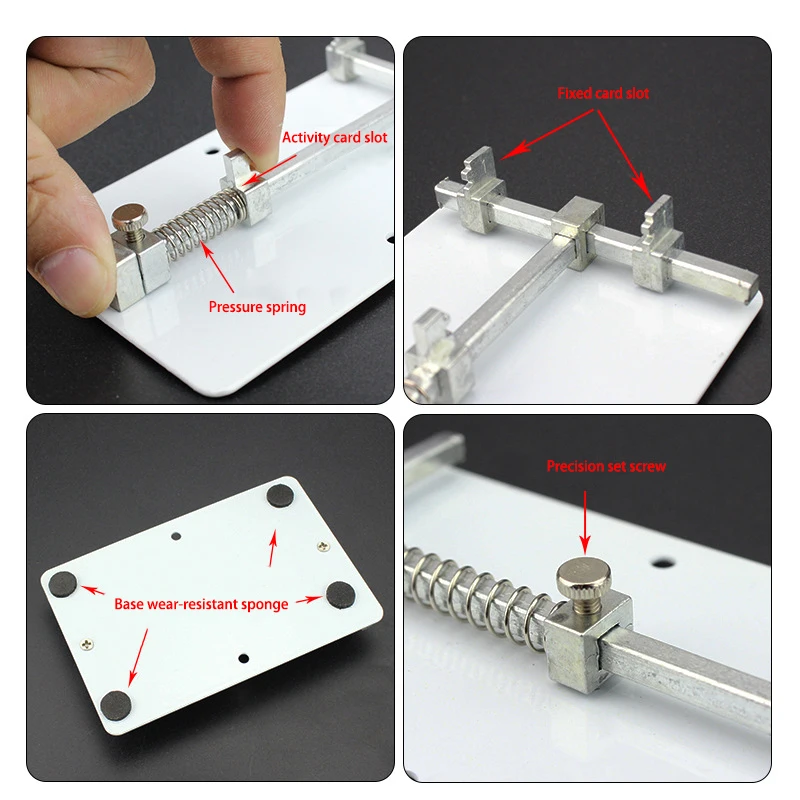 Activity card slot

Pressure spring

Fixed card slot

Base wear-resistant sponge

Precision set screw