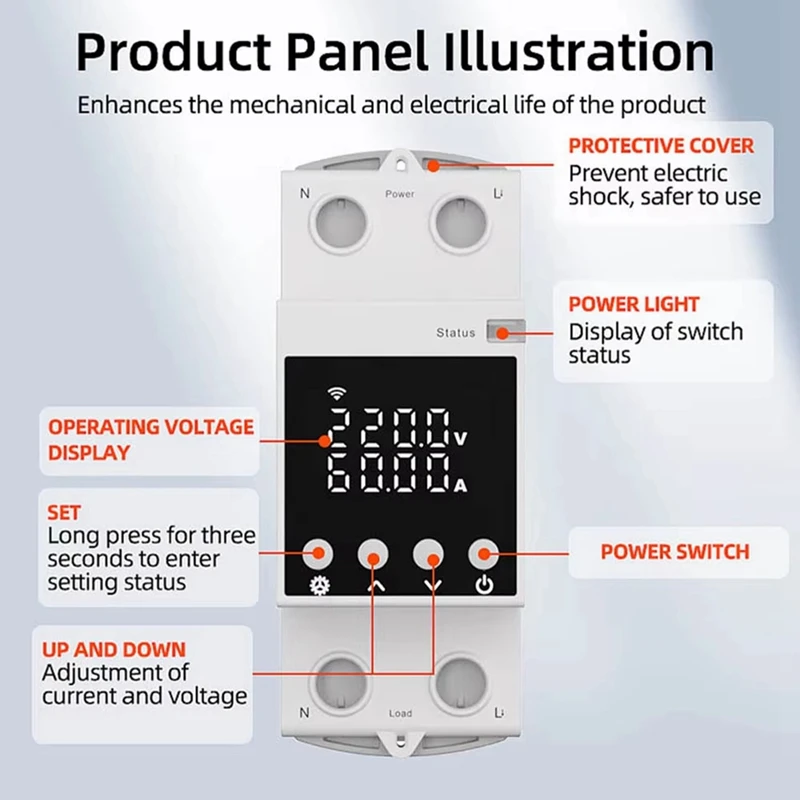 Product Panel Illustration

Enhances the mechanical and electrical life of the product

PROTECTIVE COVER
Prevent electric shock, safer to use

N

Power

L

POWER LIGHT
Display of switch status

Status

OPERATING VOLTAGE DISPLAY

220.0 V
60.00 A

SET
Long press for three seconds to enter setting status

POWER SWITCH

UP AND DOWN
Adjustment of current and voltage

N

Load

L