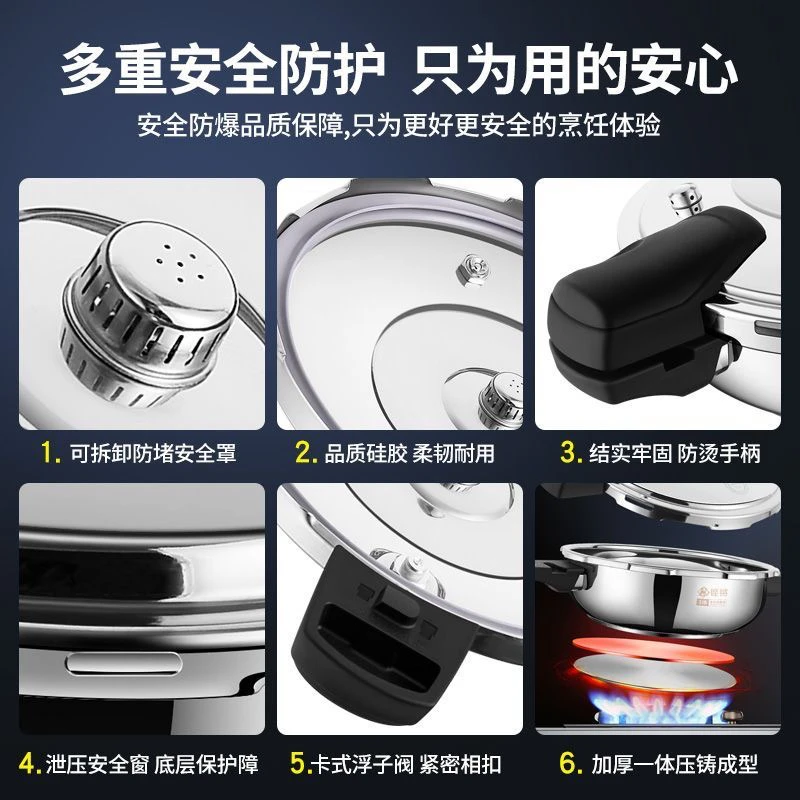 多重安全防护 只为用的安心

安全防爆品质保障,只为更好更安全的烹饪体验

1. 可拆卸防堵安全罩

2. 品质硅胶 柔韧耐用

3. 结实牢固 防烫手柄

4. 泄压安全窗 底层保护障

5. 卡式浮子阀 紧密相扣

6. 加厚一体压铸成型