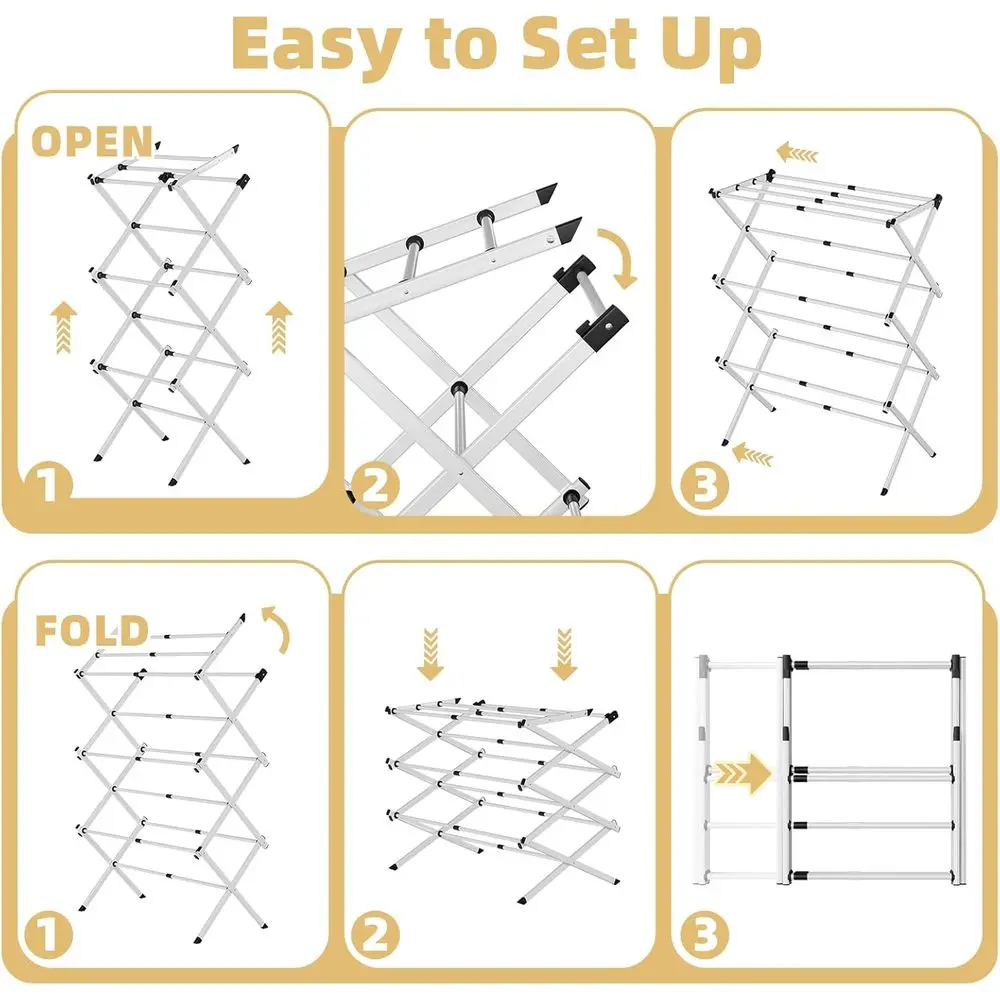 Easy to Set Up

OPEN

1

2

3

FOLD

1

2

3