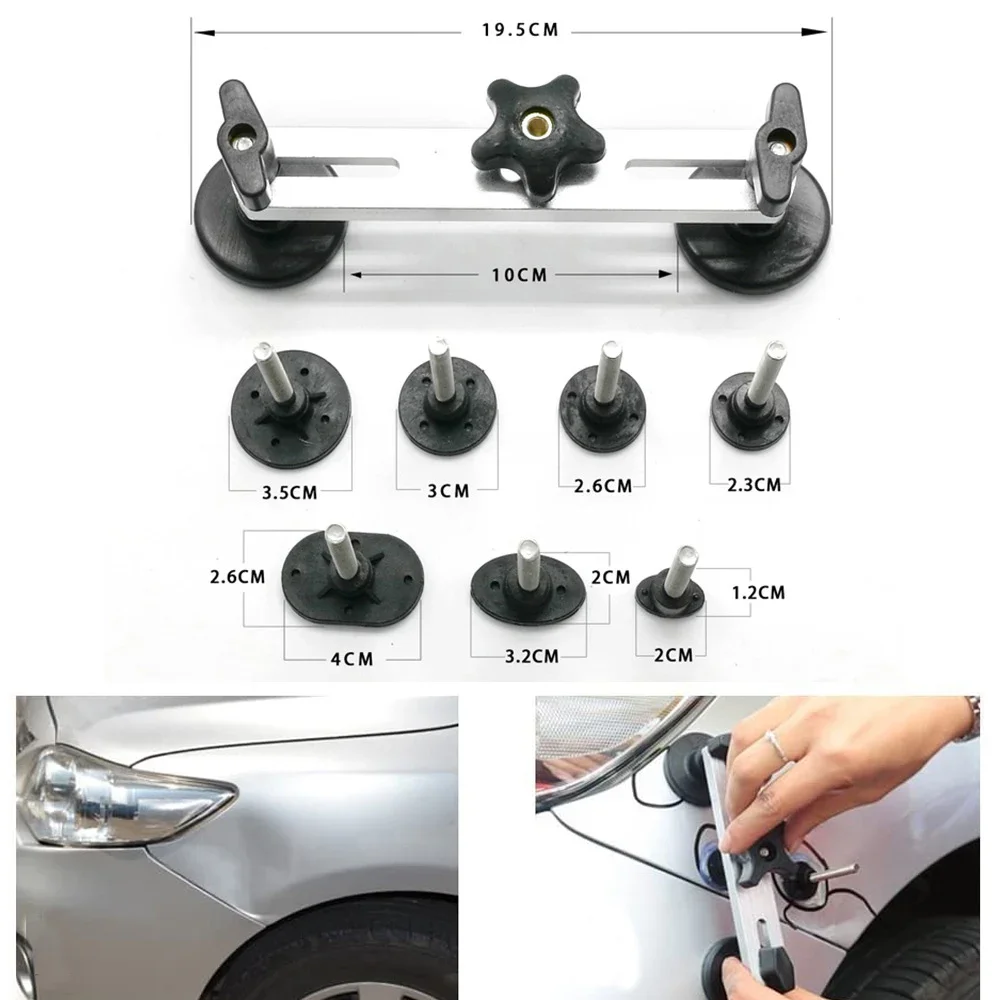 19.5CM

10CM

3.5CM

3CM

2.6CM

2.3CM

2.6CM

4CM

2CM

3.2CM

1.2CM

2CM