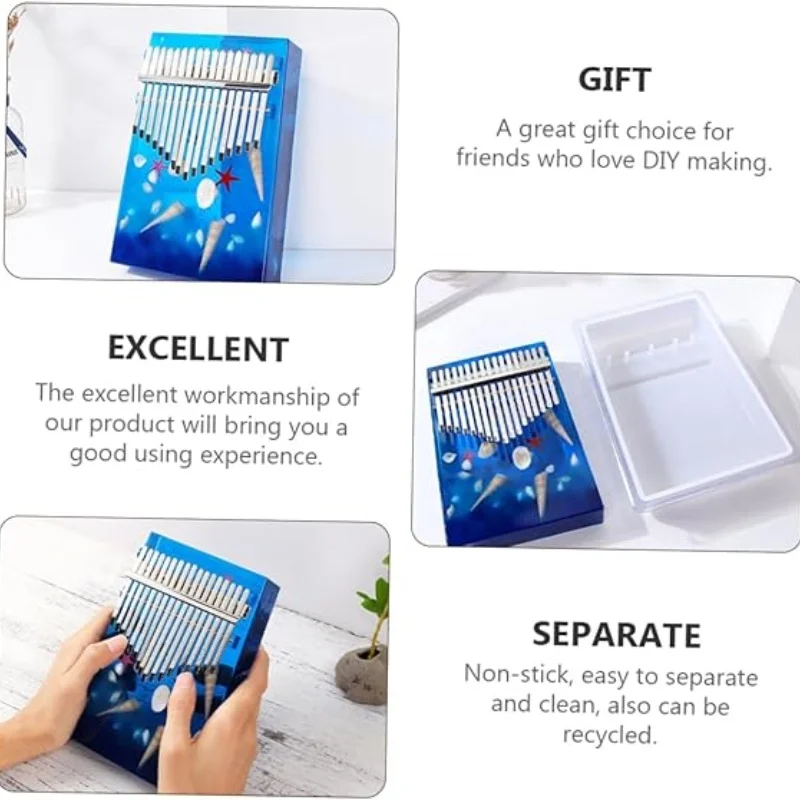 GIFT

A great gift choice for friends who love DIY making.

EXCELLENT

The excellent workmanship of our product will bring you a good using experience.

SEPARATE

Non-stick, easy to separate and clean, also can be recycled.