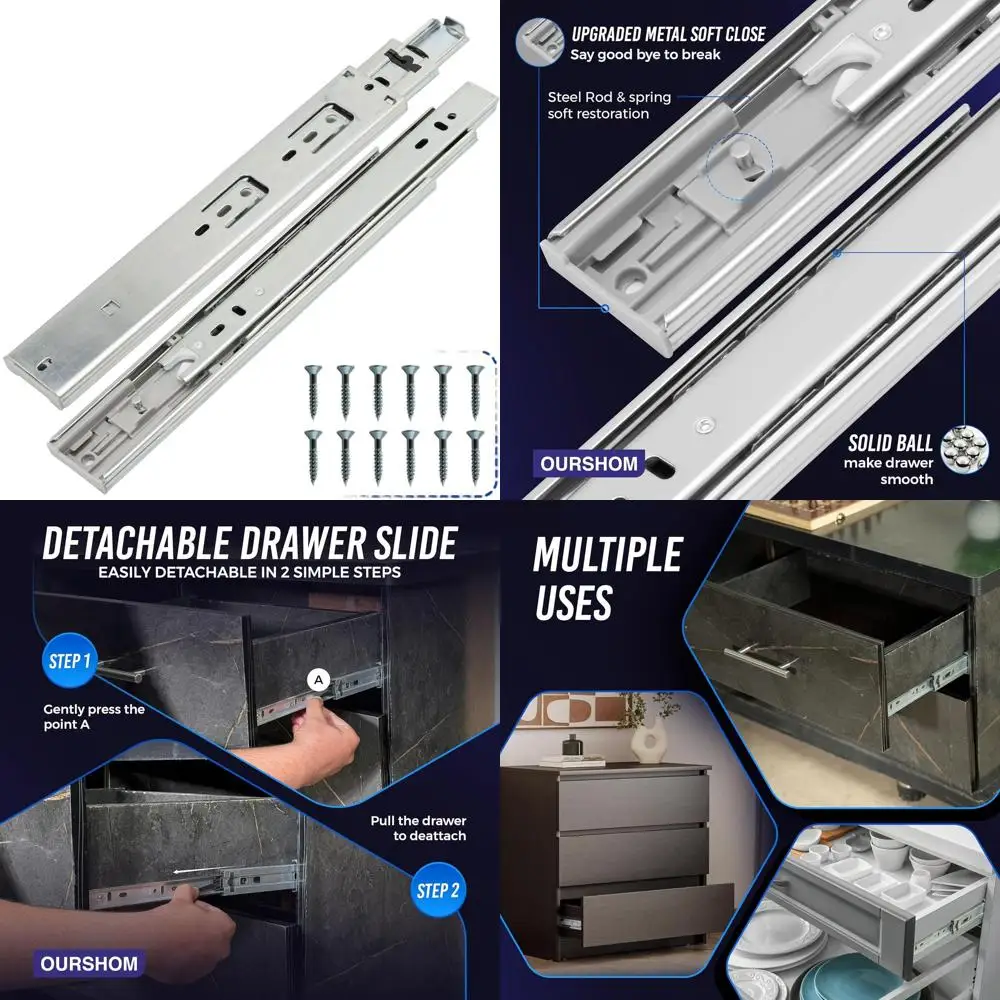 UPGRADED METAL SOFT CLOSE
Say good bye to break

Steel Rod & spring soft restoration

SOLID BALL
make drawer smooth

OURSHOM

DETACHABLE DRAWER SLIDE
EASILY DETACHABLE IN 2 SIMPLE STEPS

STEP 1
Gently press the point A

A

Pull the drawer to deattach

STEP 2

OURSHOM

MULTIPLE USES