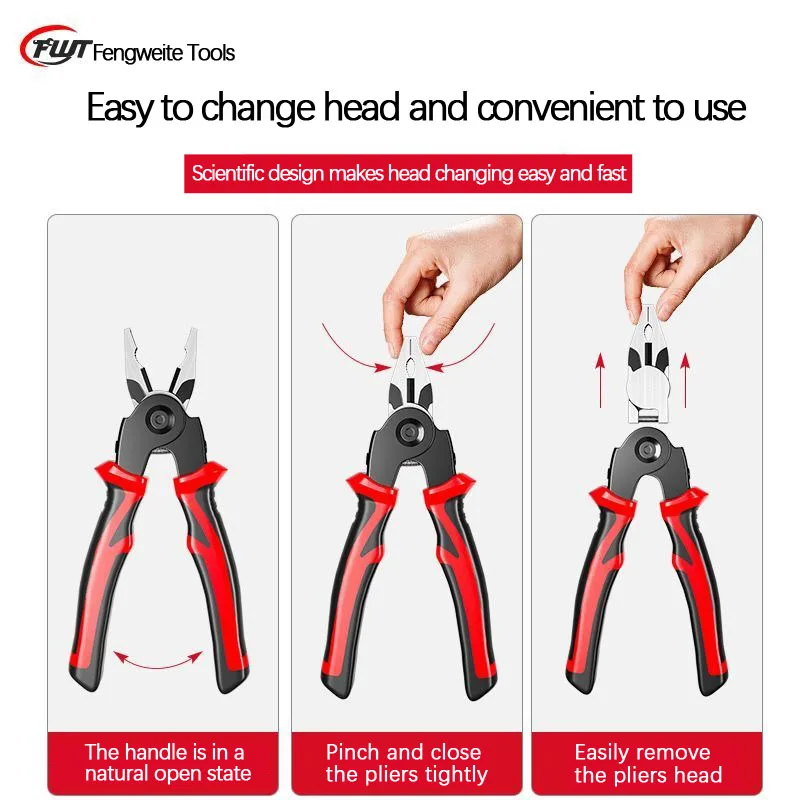 FWT Fengweite Tools

Easy to change head and convenient to use

Scientific design makes head changing easy and fast

The handle is in a natural open state

Pinch and close the pliers tightly

Easily remove the pliers head