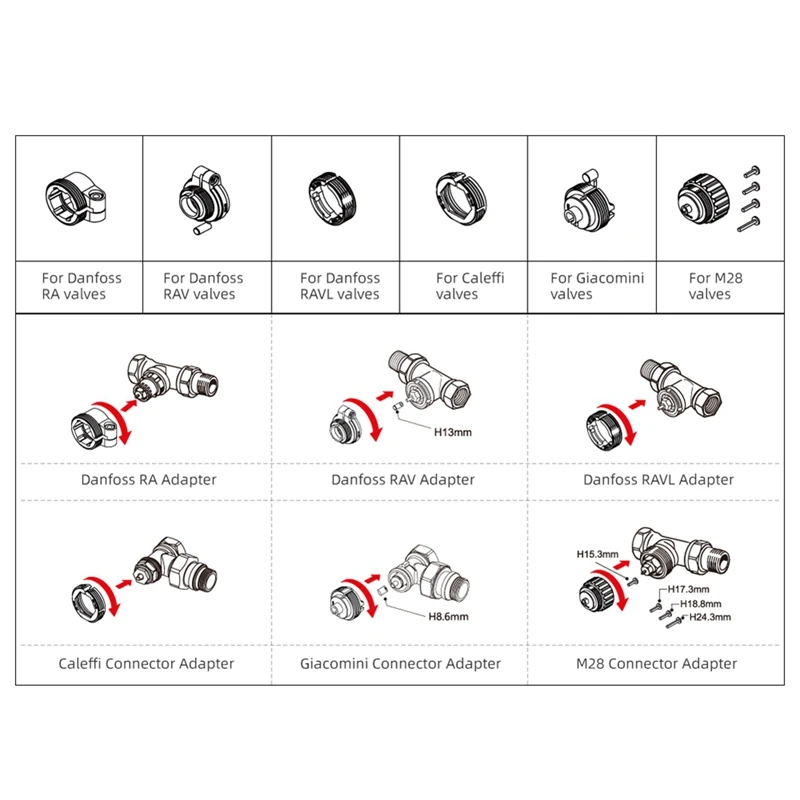 | For Danfoss RA valves | For Danfoss RAV valves | For Danfoss RAVL valves | For Caleffi valves | For Giacomini valves | For M28 valves |
|---|---|---|---|---|---|

H13mm

Danfoss RA Adapter

Danfoss RAV Adapter

Danfoss RAVL Adapter

H8.6mm

H15.3mm

H17.3mm

H18.8mm

H24.3mm

Caleffi Connector Adapter

Giacomini Connector Adapter

M28 Connector Adapter